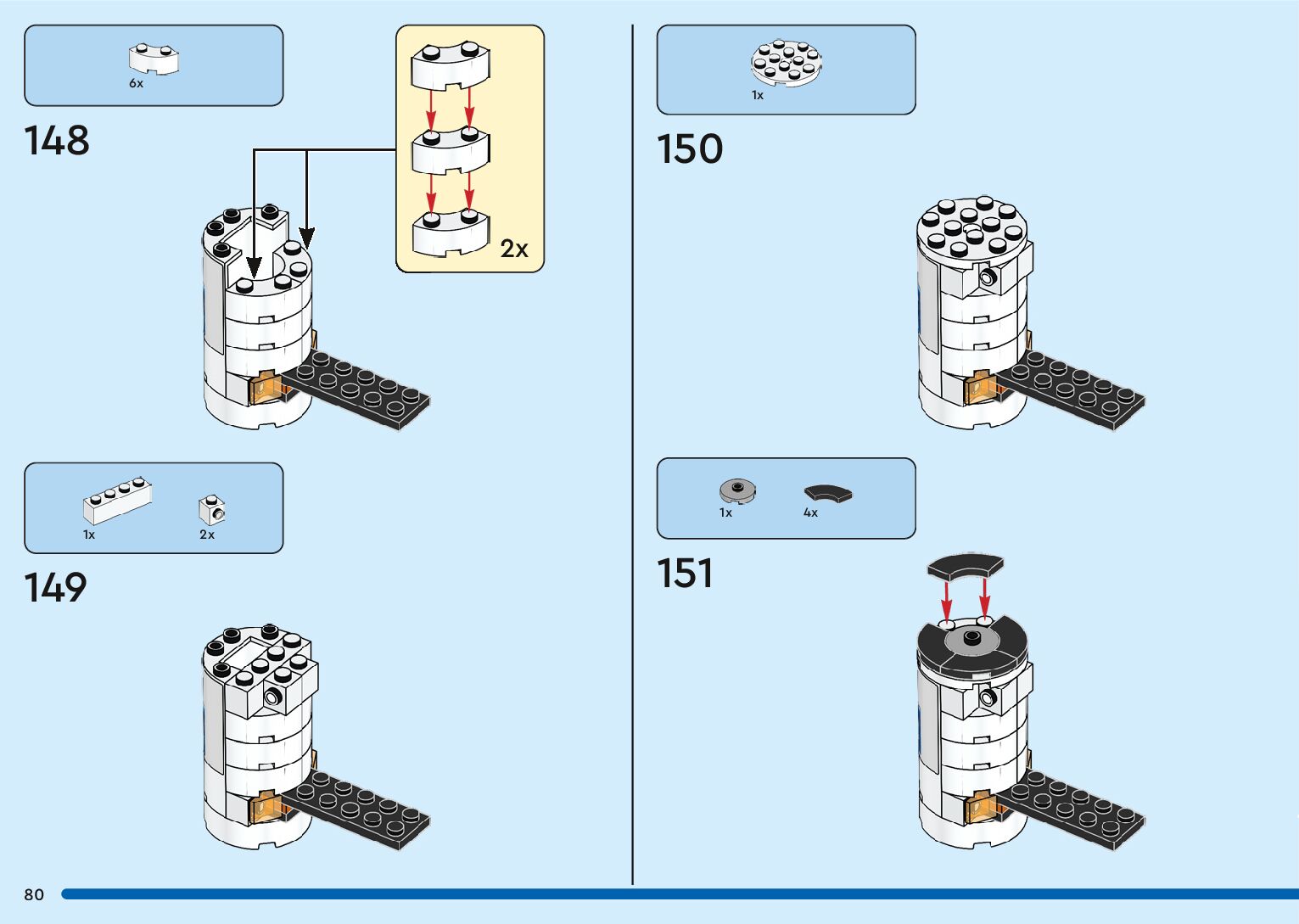 6x

148

2x

1x 2x

149

1x

150

1x 4x

151

80