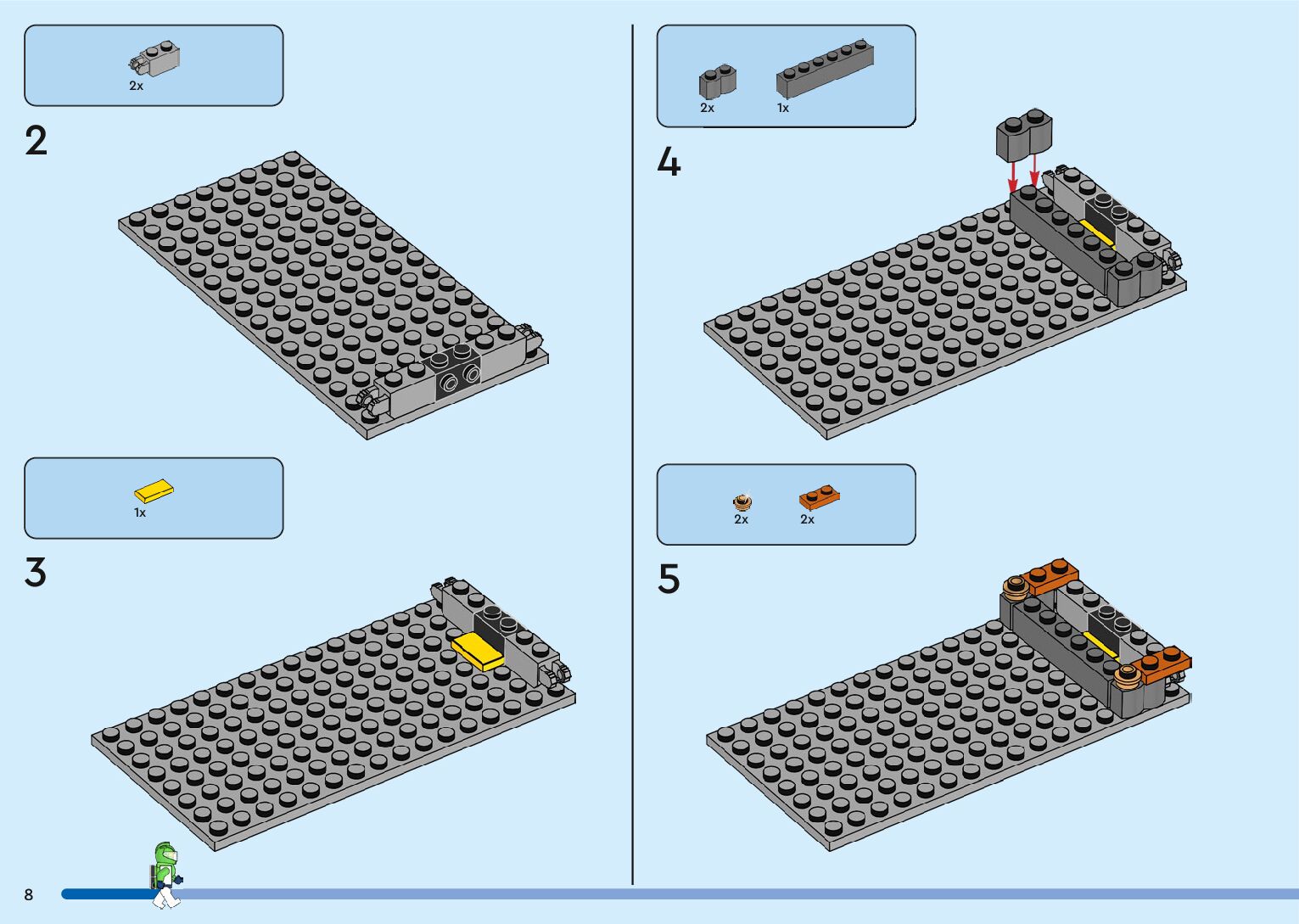 2x

2

1x

3

2x 1x

4

2x 2x

5

8