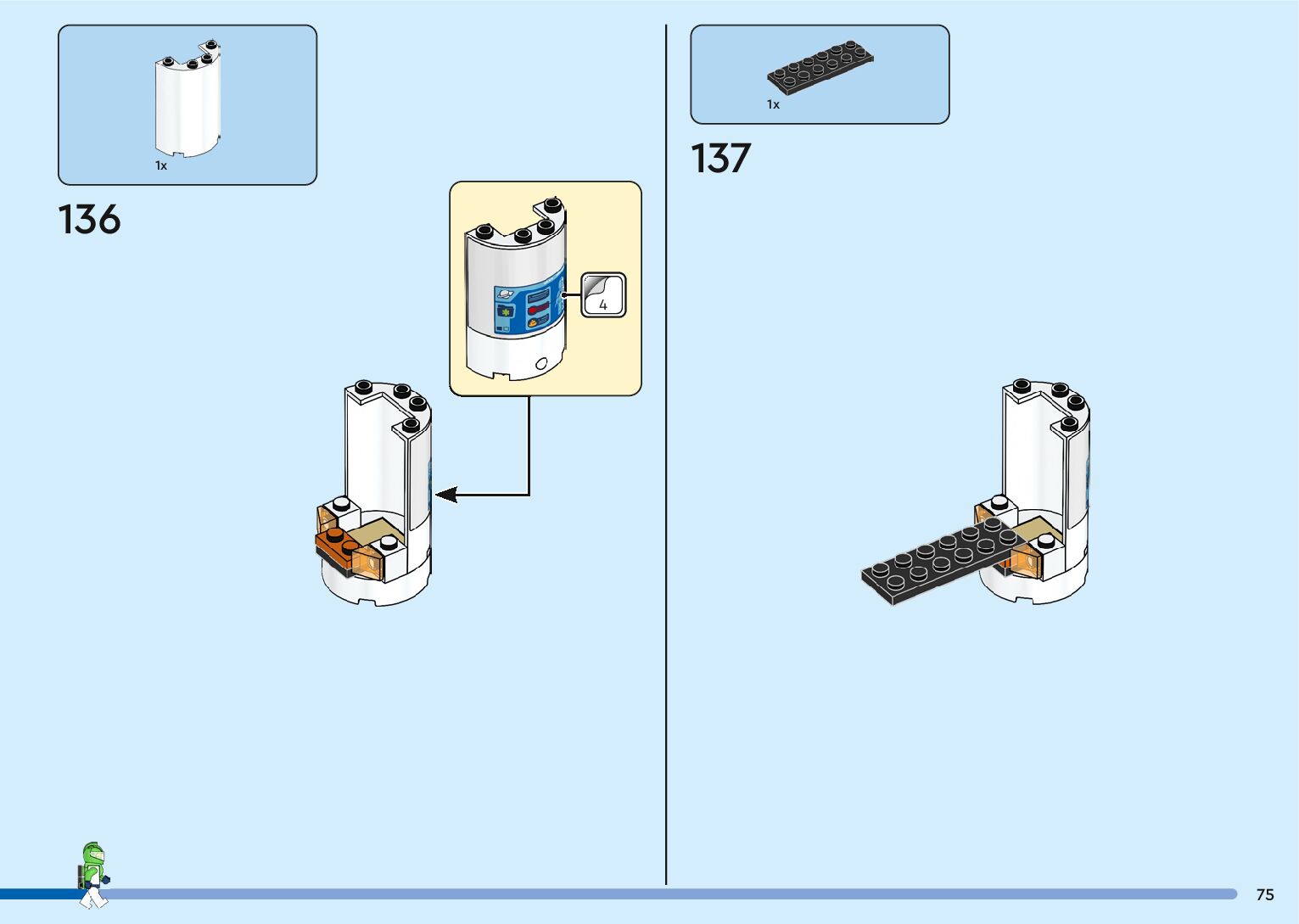 1x

136

4

1x

137

75