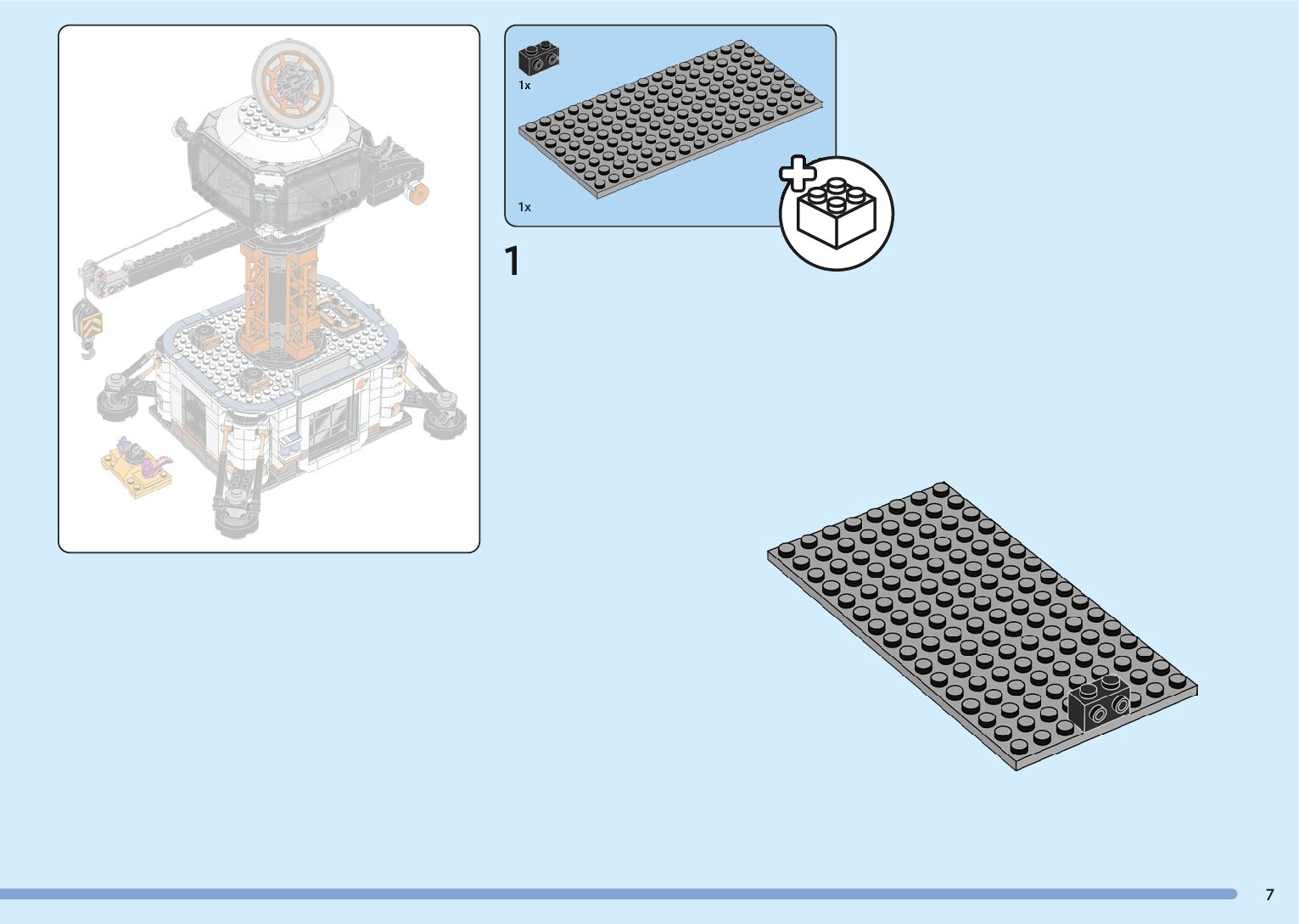 1x

1x

1

7