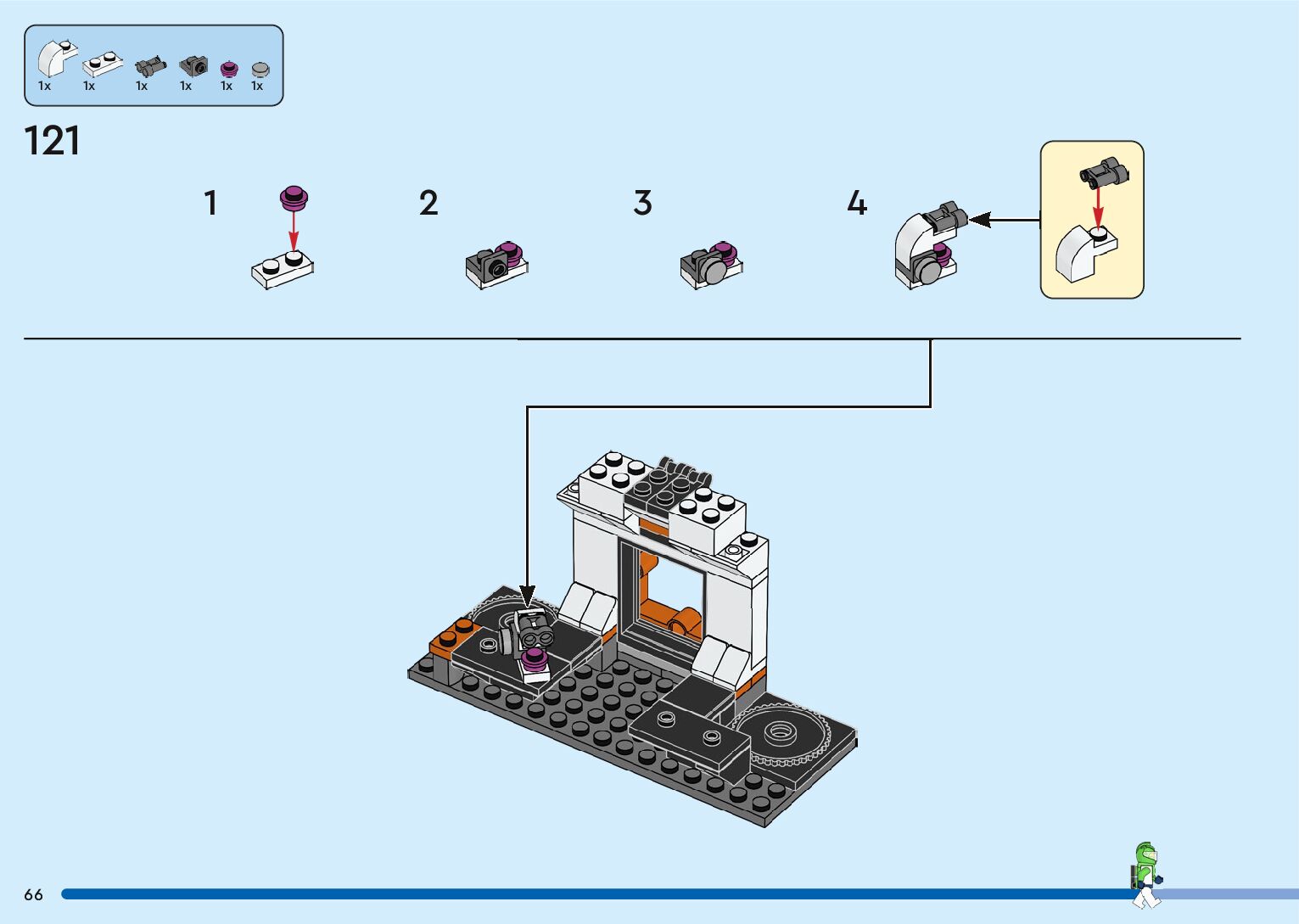 1x 1x 1x 1x 1x 1x

121

1

2

3

4

66