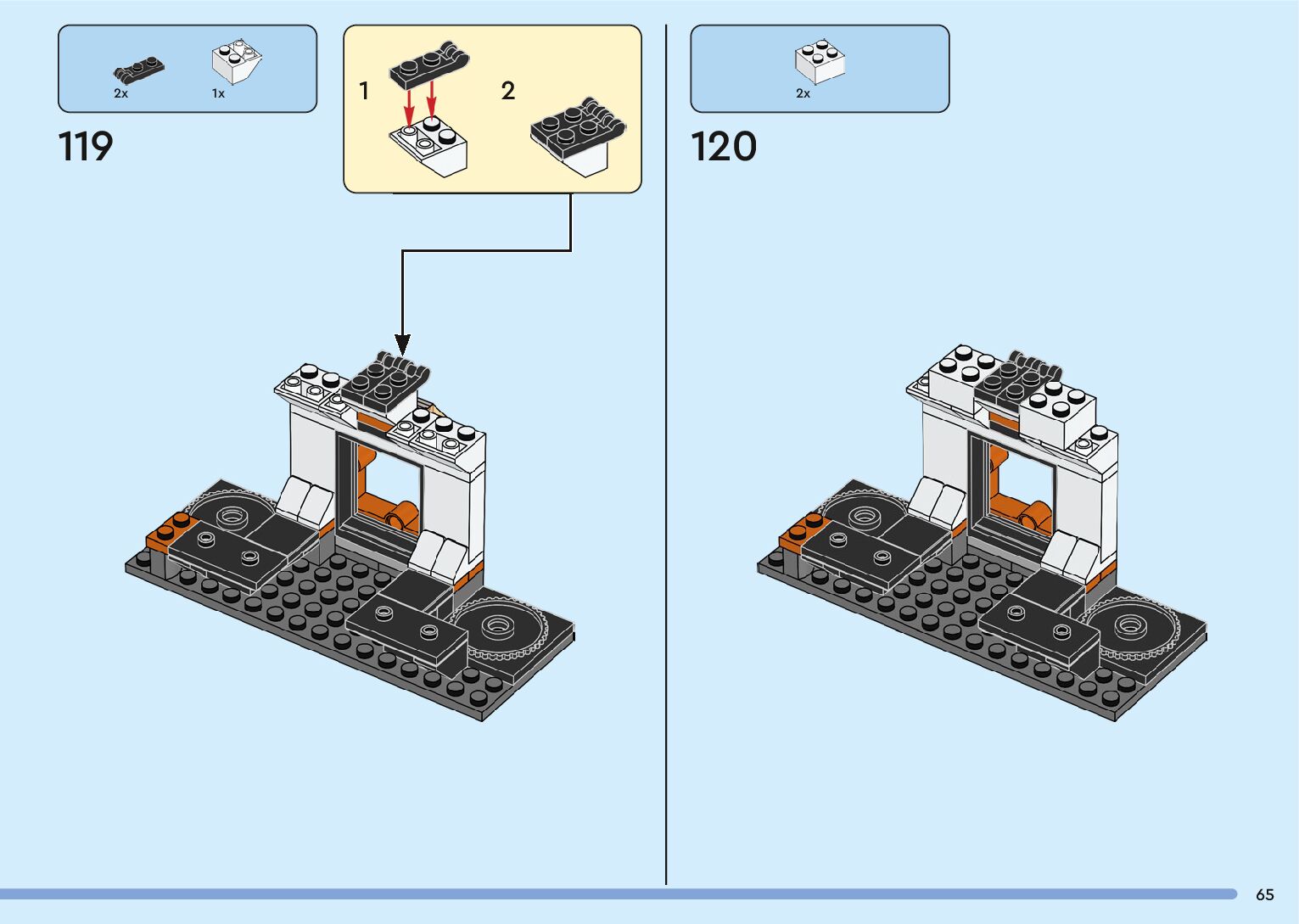 2x 1x

119

1

2

2x

120

65