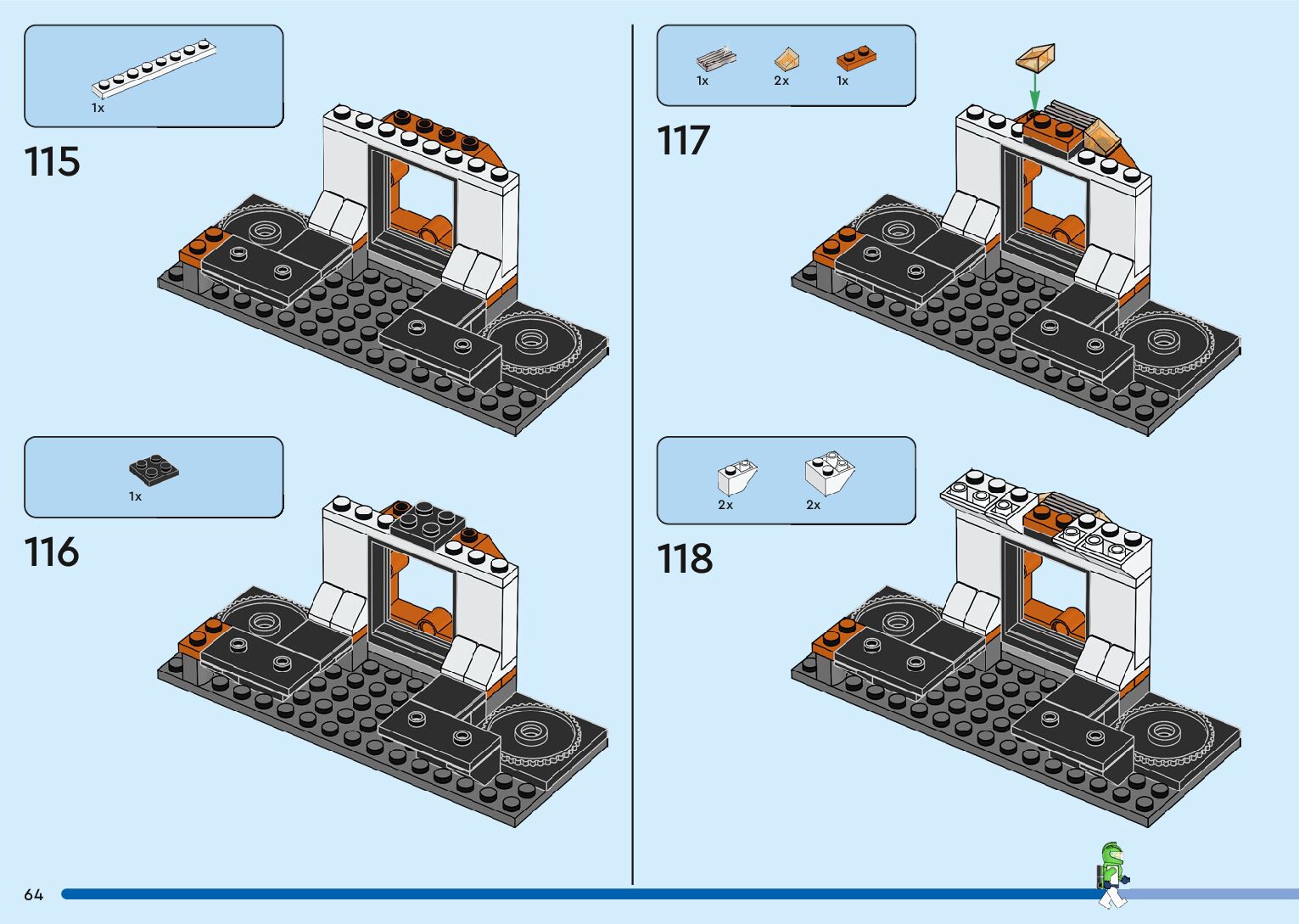 1x

115

1x

116

1x 2x 1x

117

2x 2x

118

64