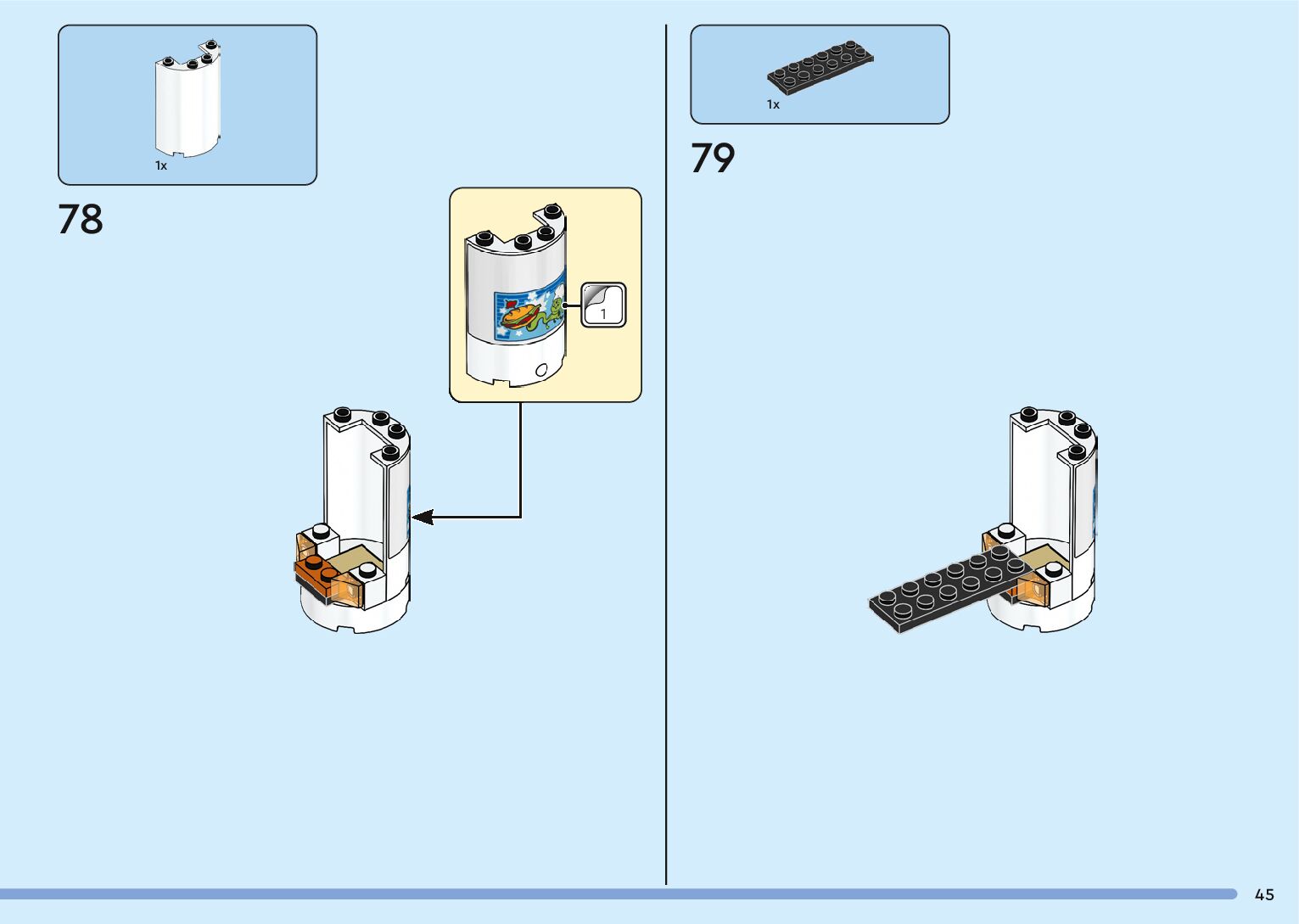 1x

78

1

1x

79

45