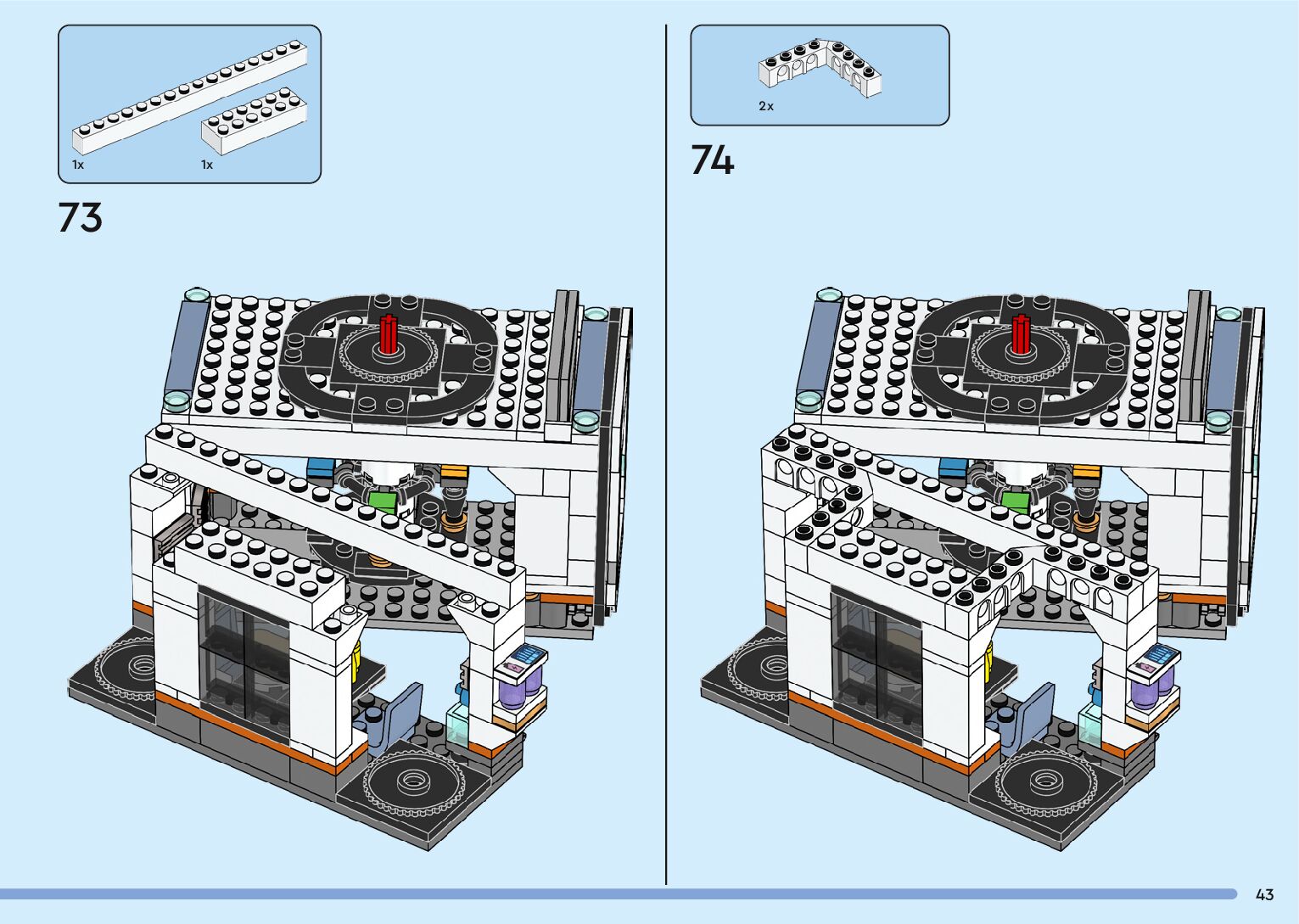 1x

1x

73

2x

74

43