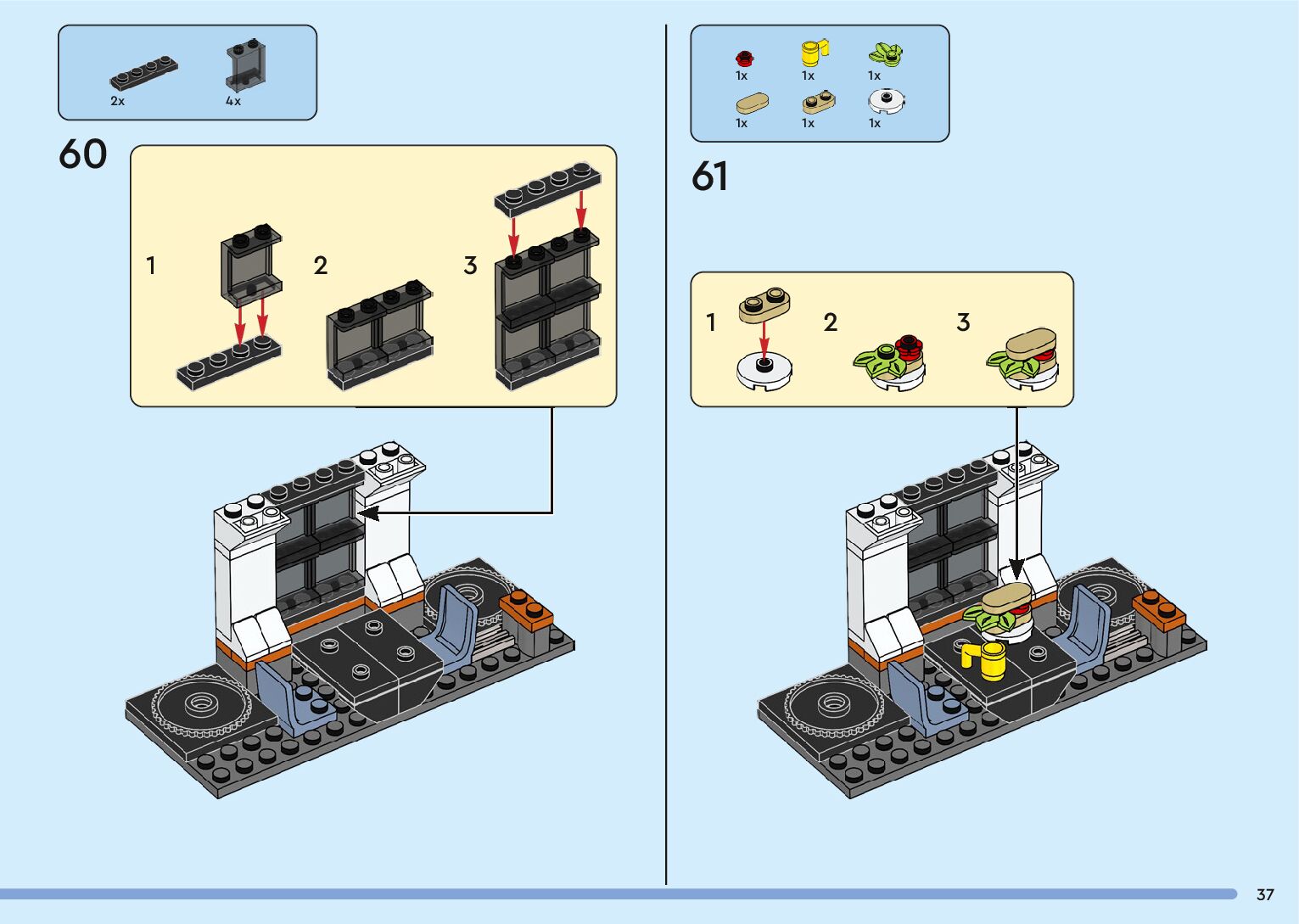 2x 4x

60

1 2 3

1x 1x 1x
1x 1x 1x

61

1 2 3

37