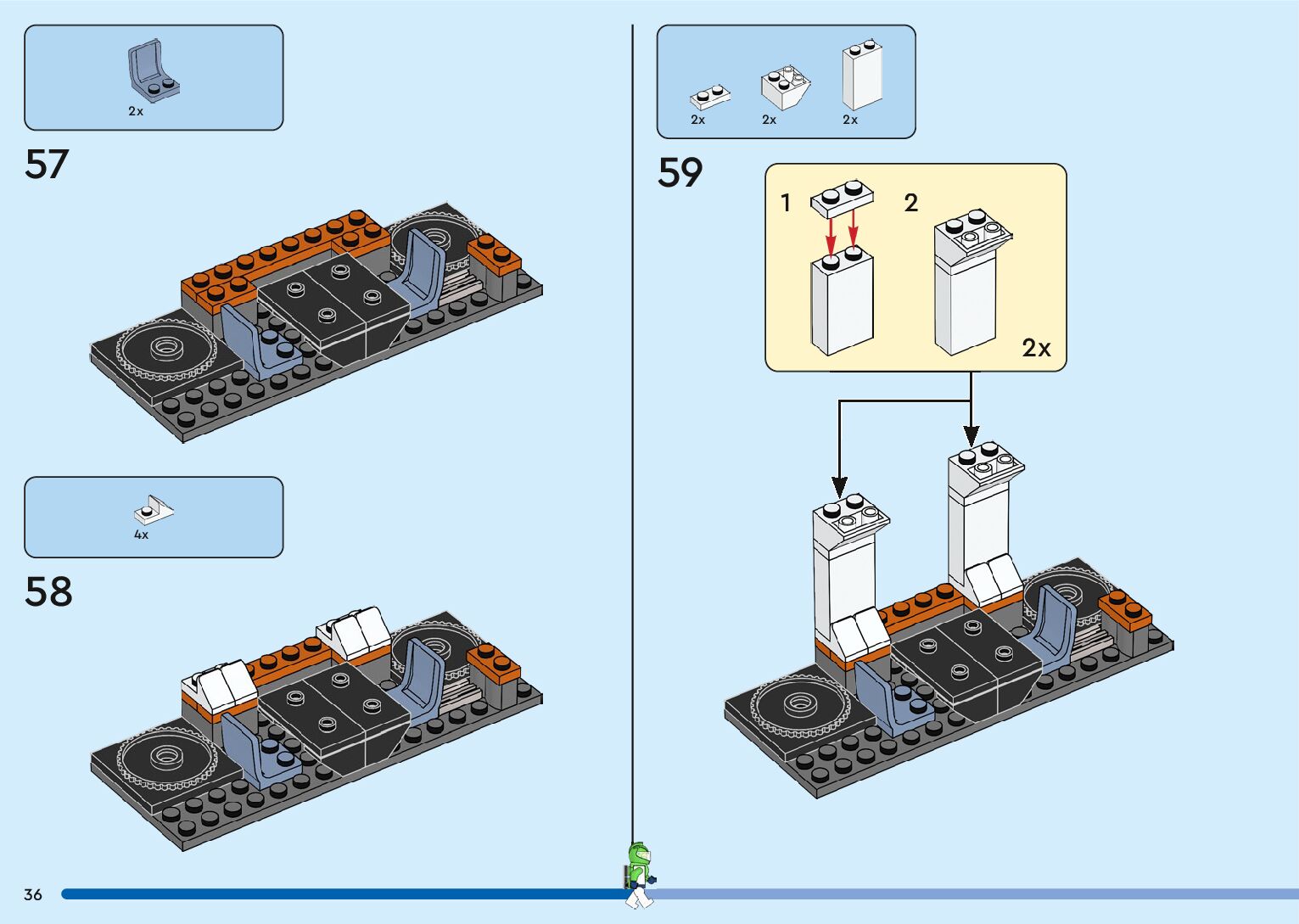 2x

57

4x

58

2x 2x 2x

59

1

2

2x

36