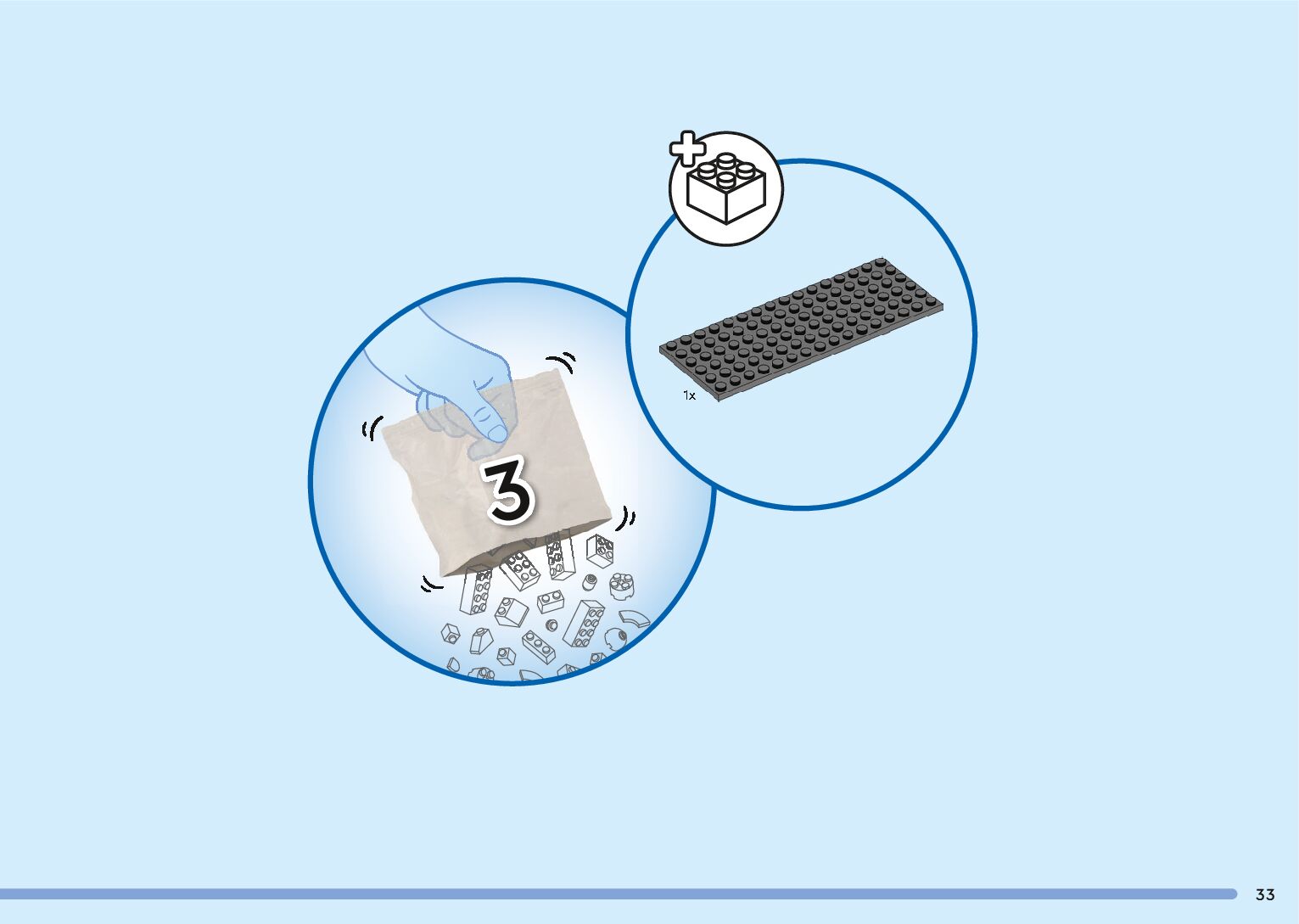 3

1x

33