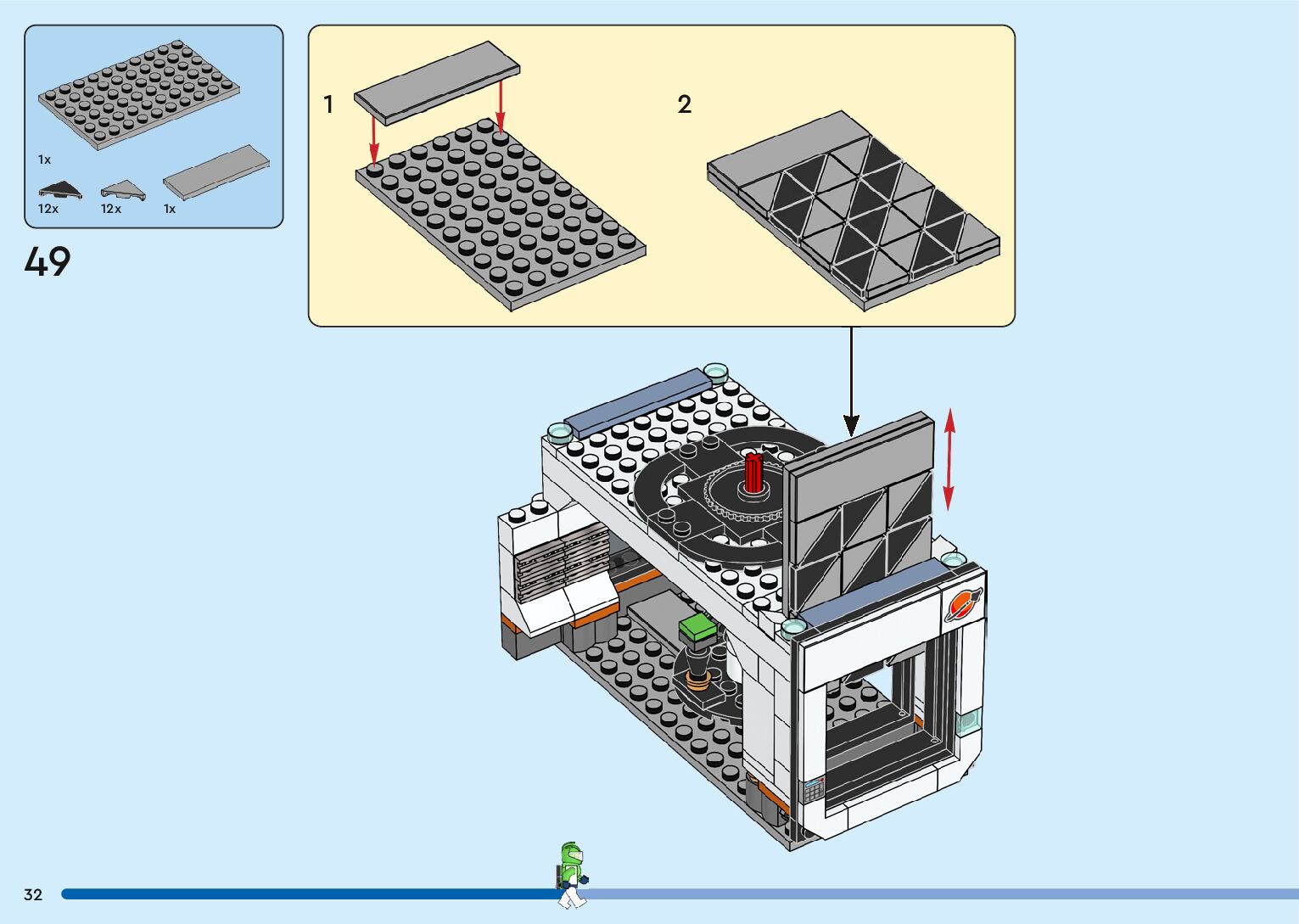 1x

12x 12x 1x

49

1

2

32