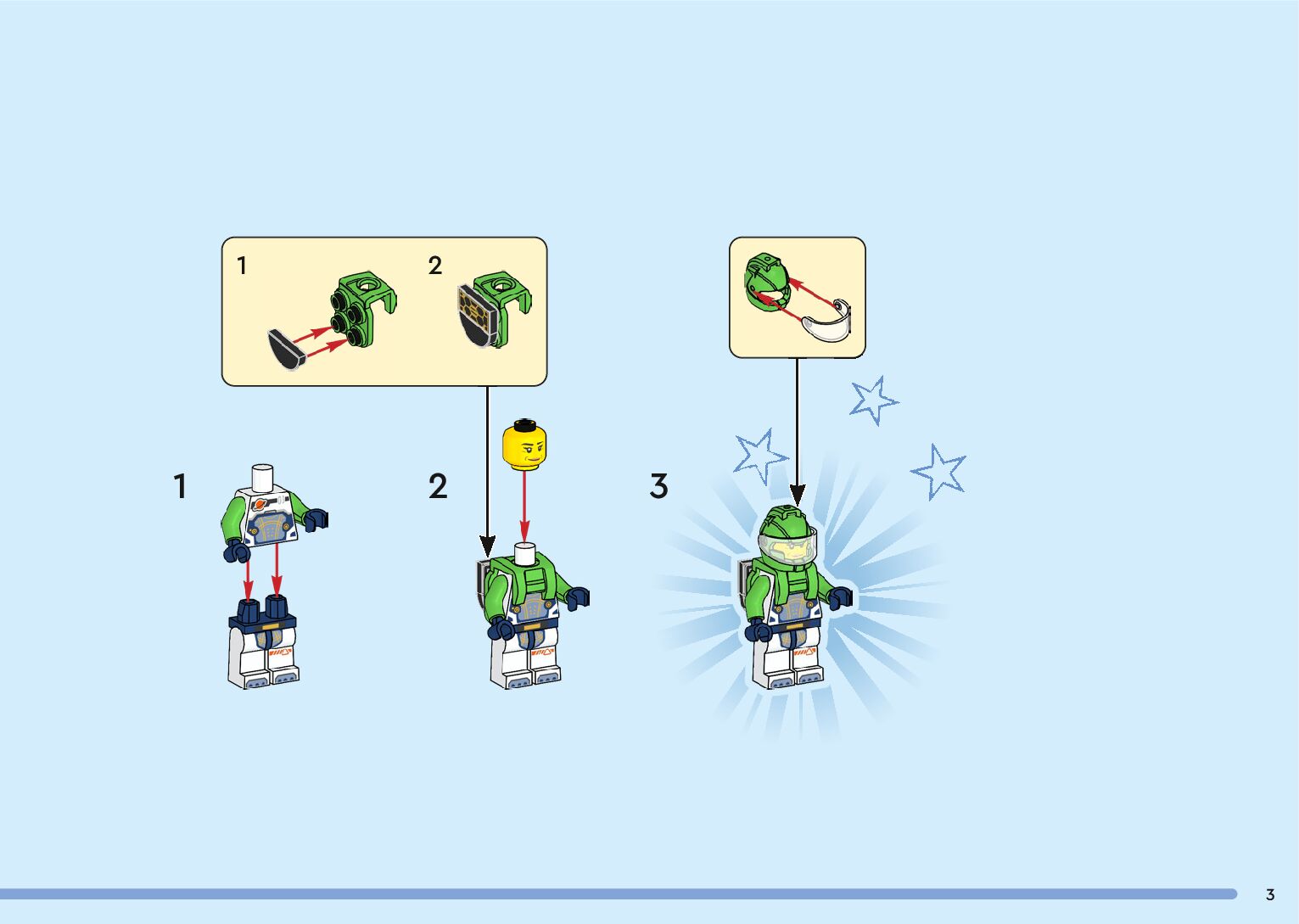 1

2

1

2

3

3