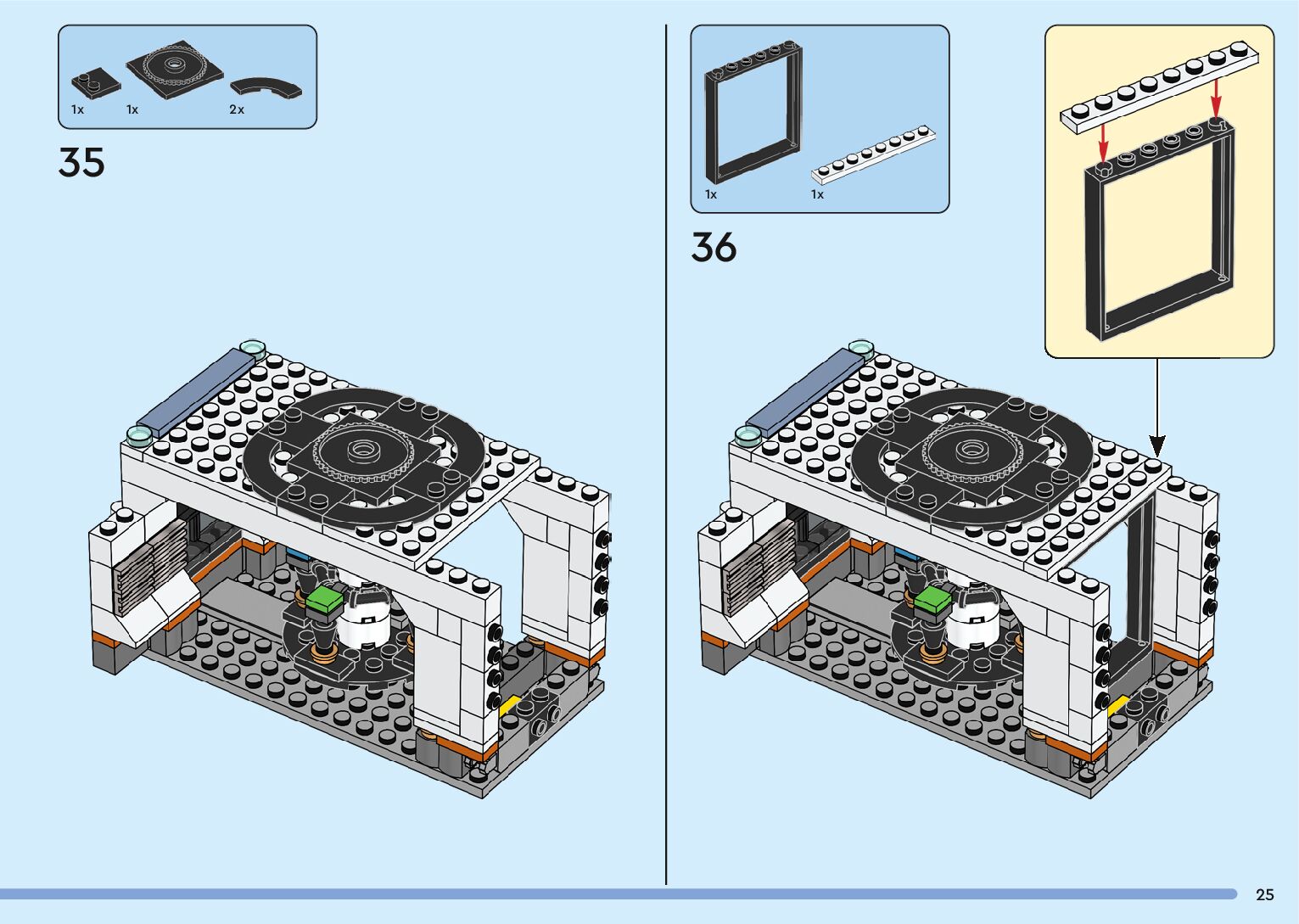 1x 1x 2x

35

1x 1x

36

25