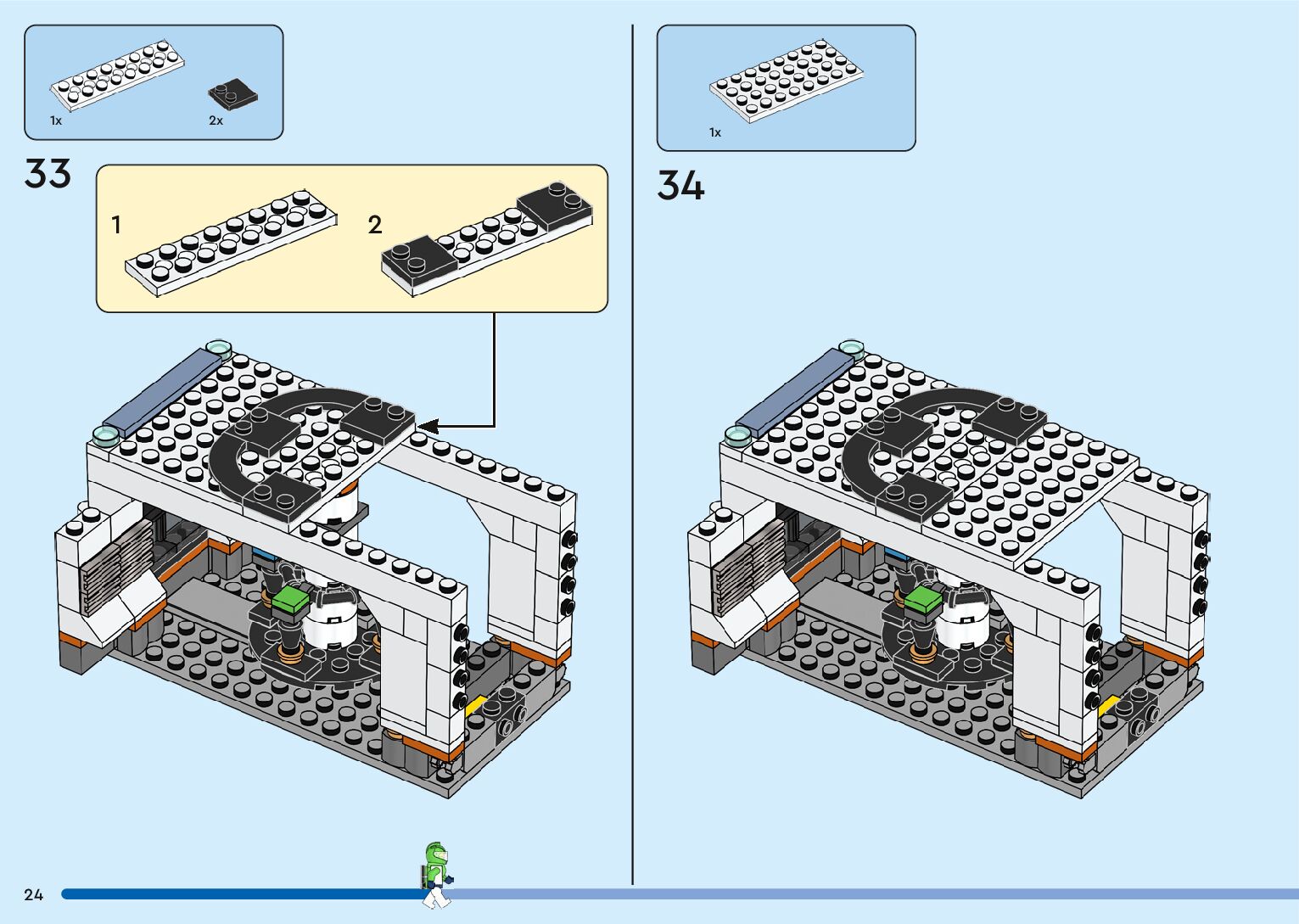 1x
2x

33

1

2

1x

34

24