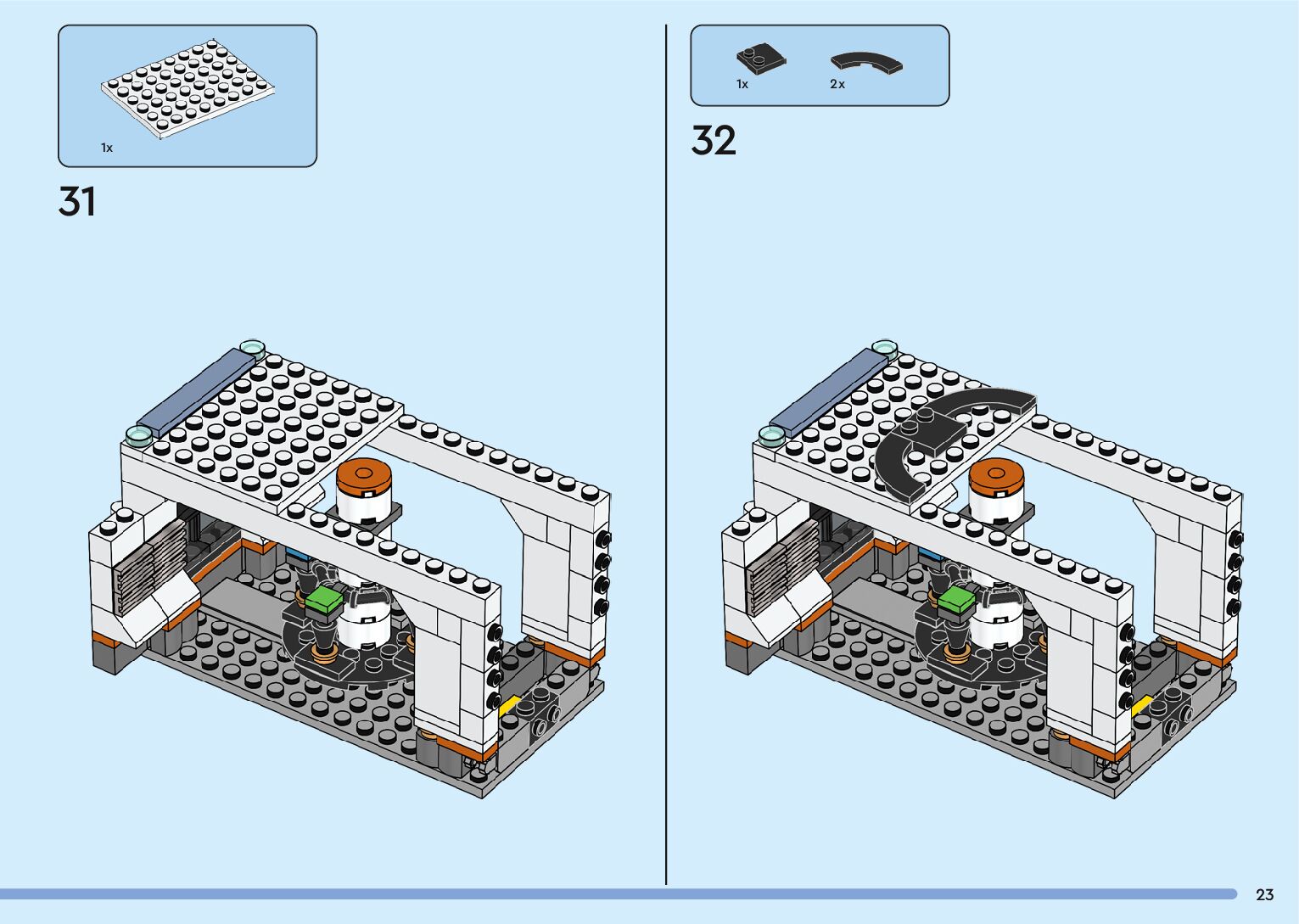 1x

31

1x

2x

32

23