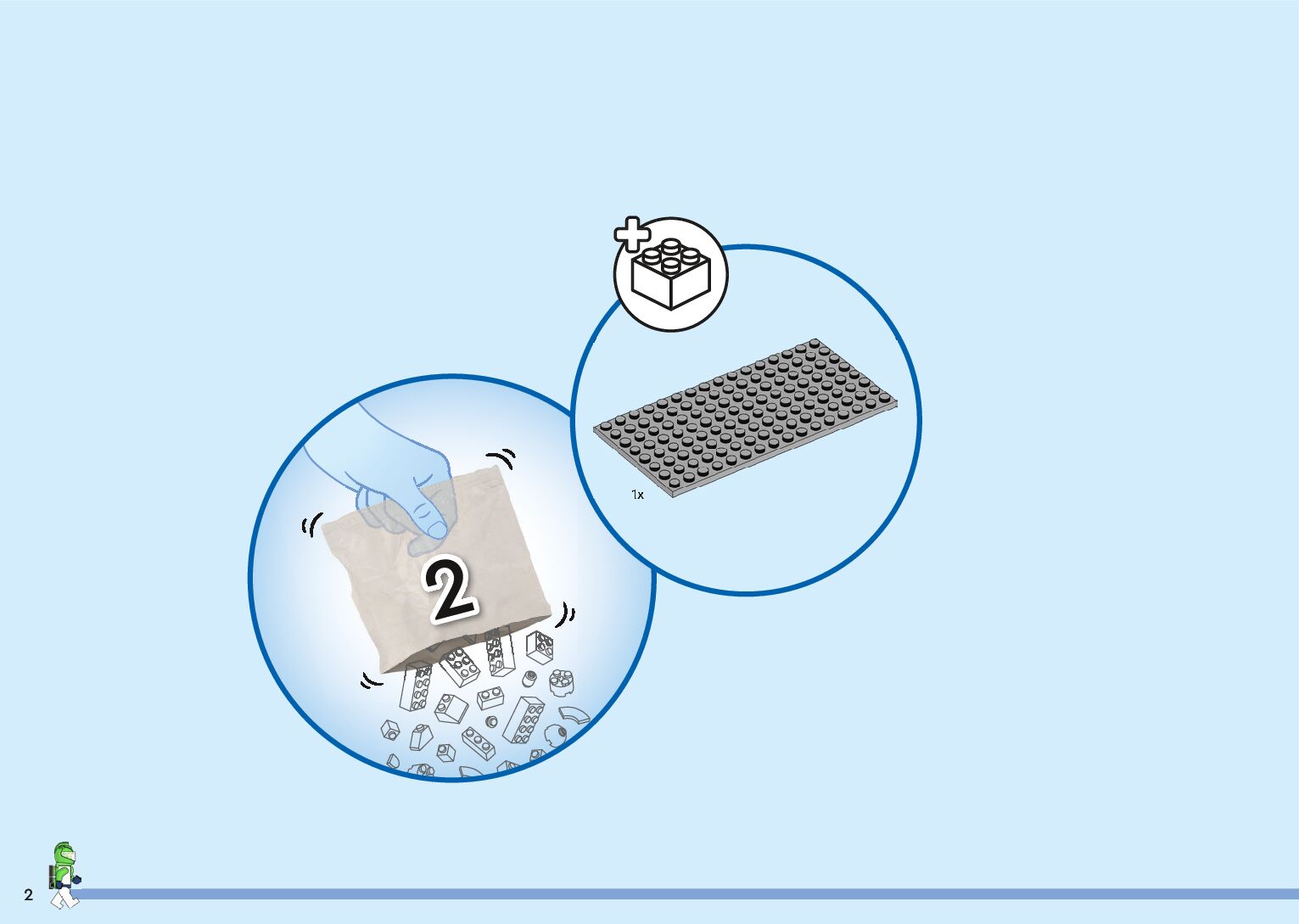 2

1x

2