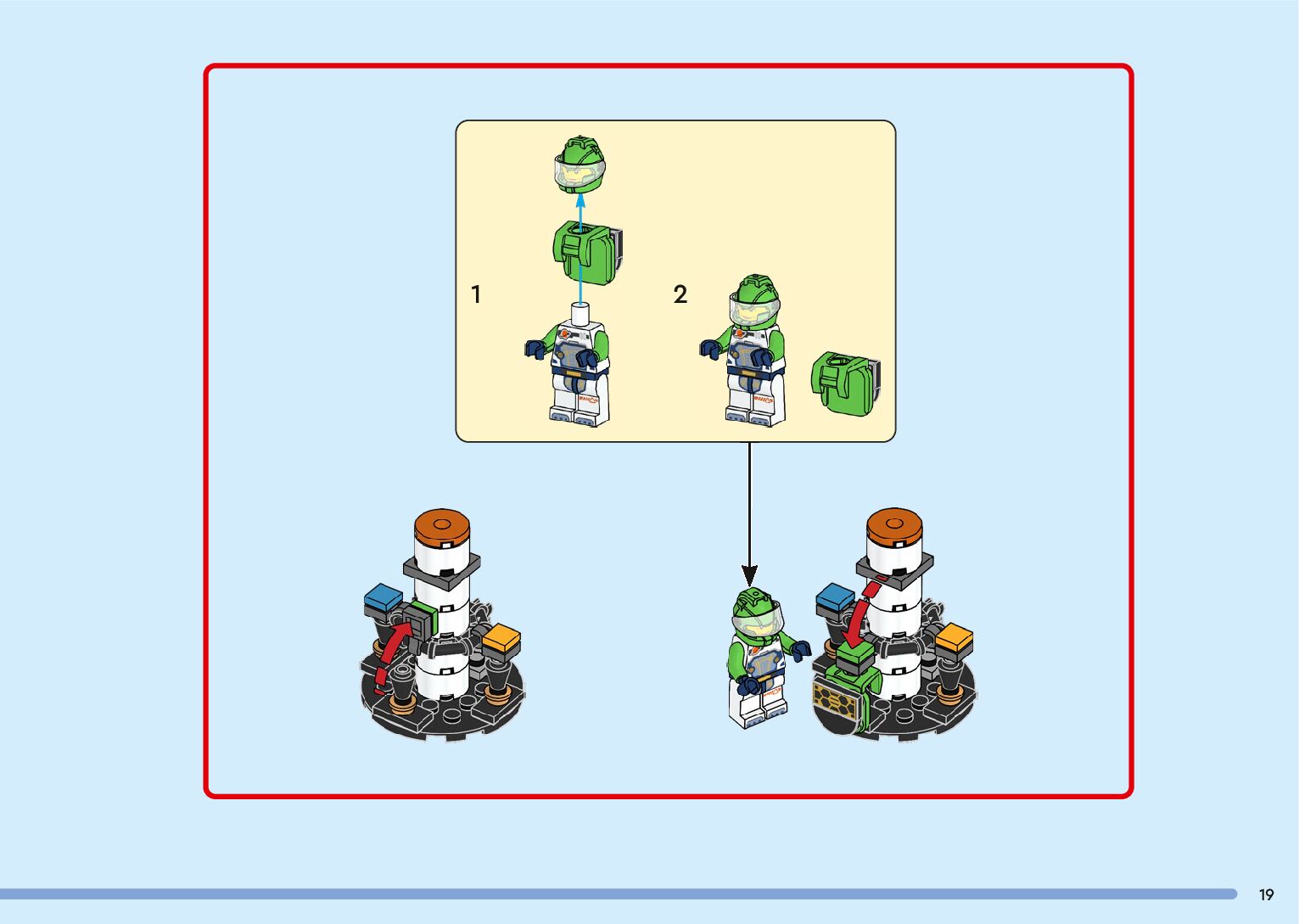 1

2

19