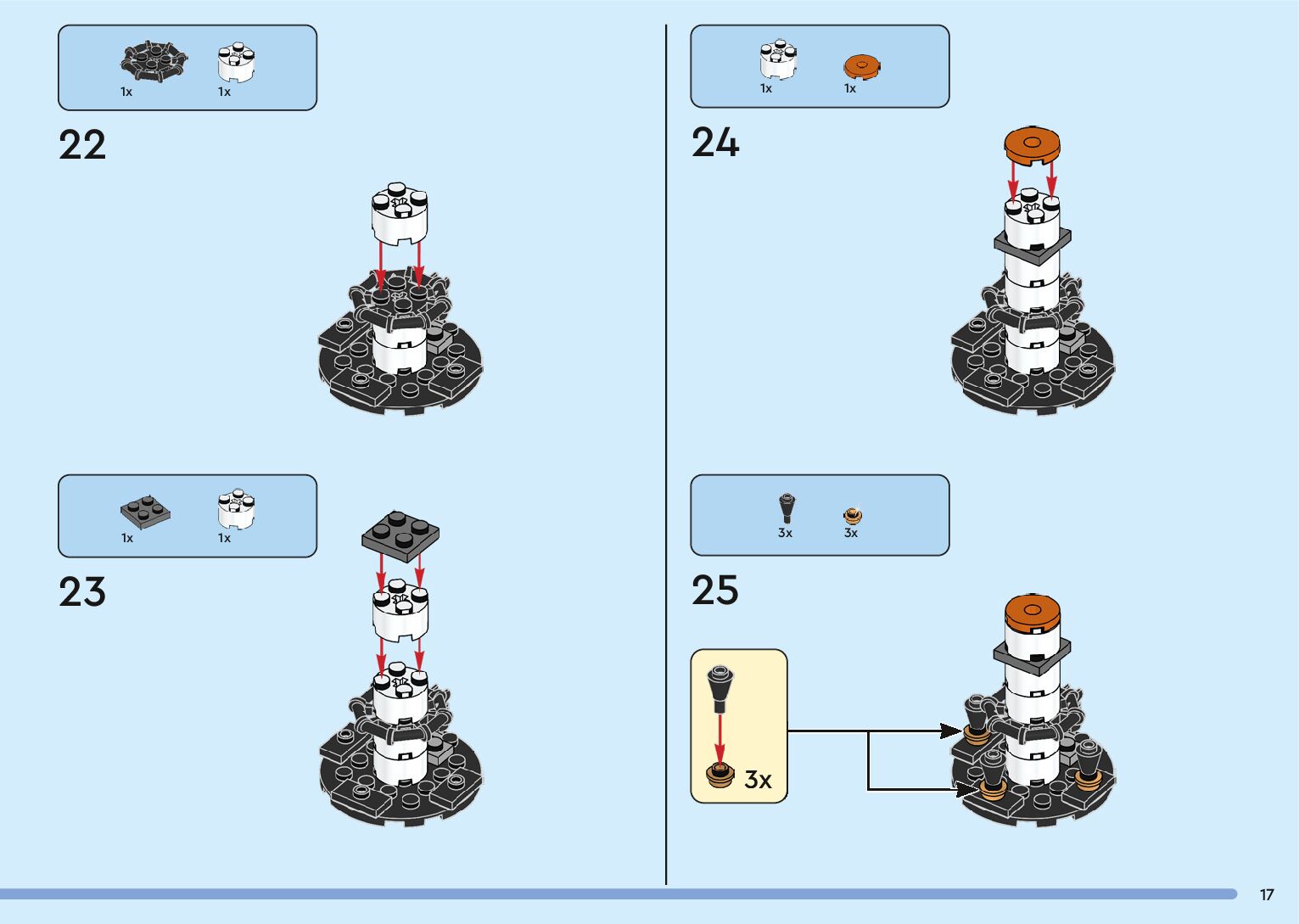 1x 1x

22

1x 1x

23

1x 1x

24

3x 3x

25

3x

17