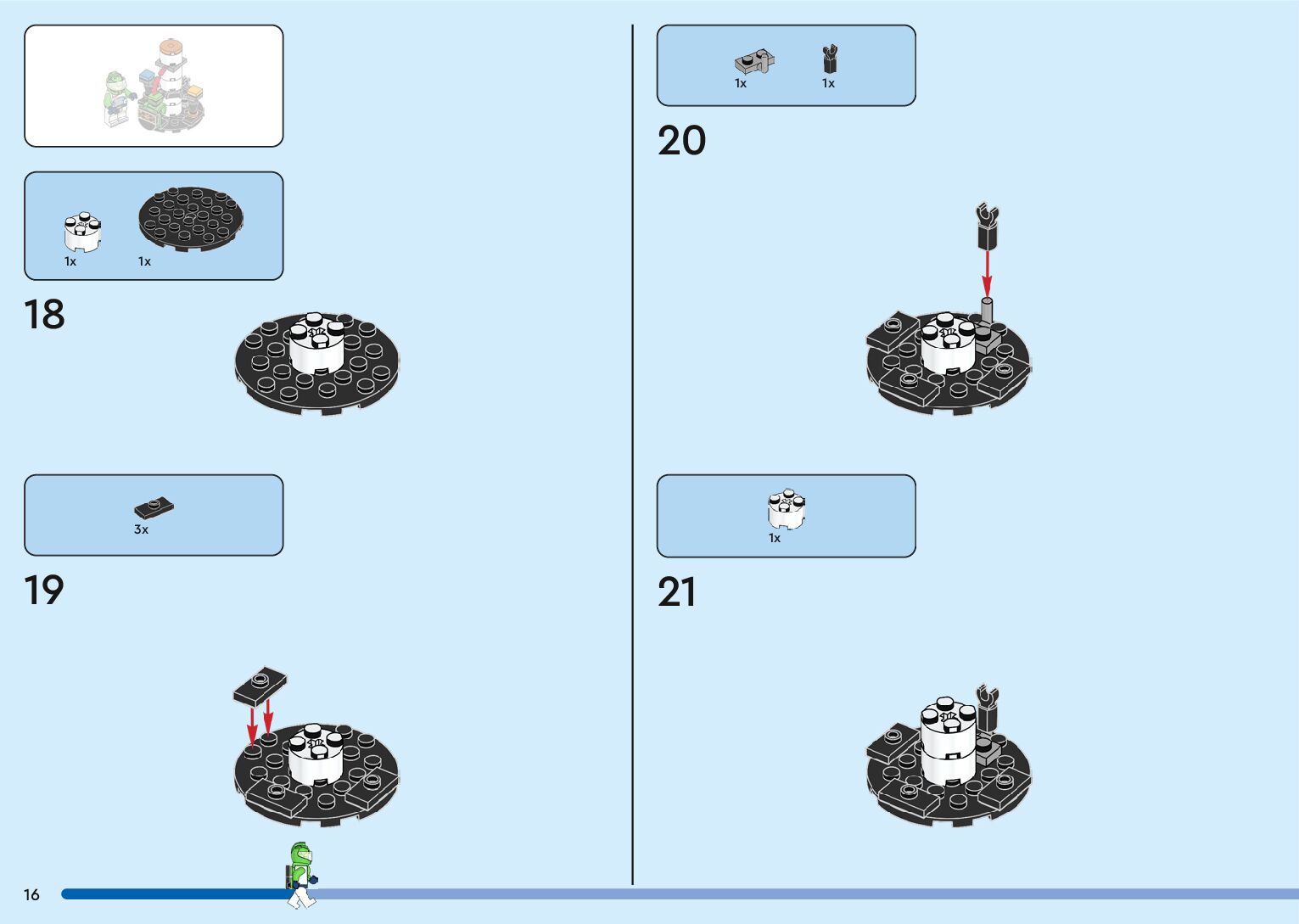 1x 1x

18

3x

19

16

1x 1x

20

1x

21