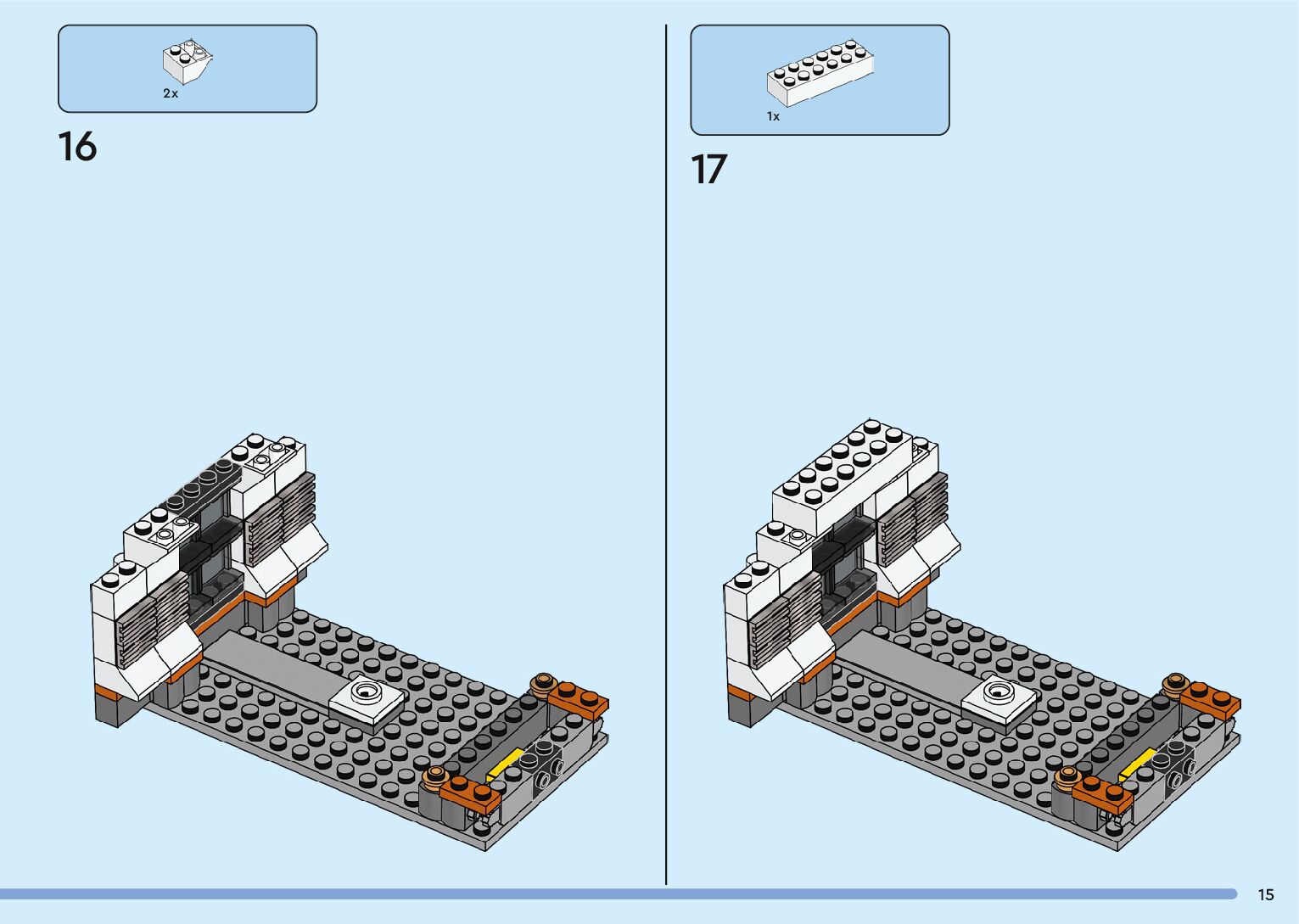 2x

16

1x

17

15