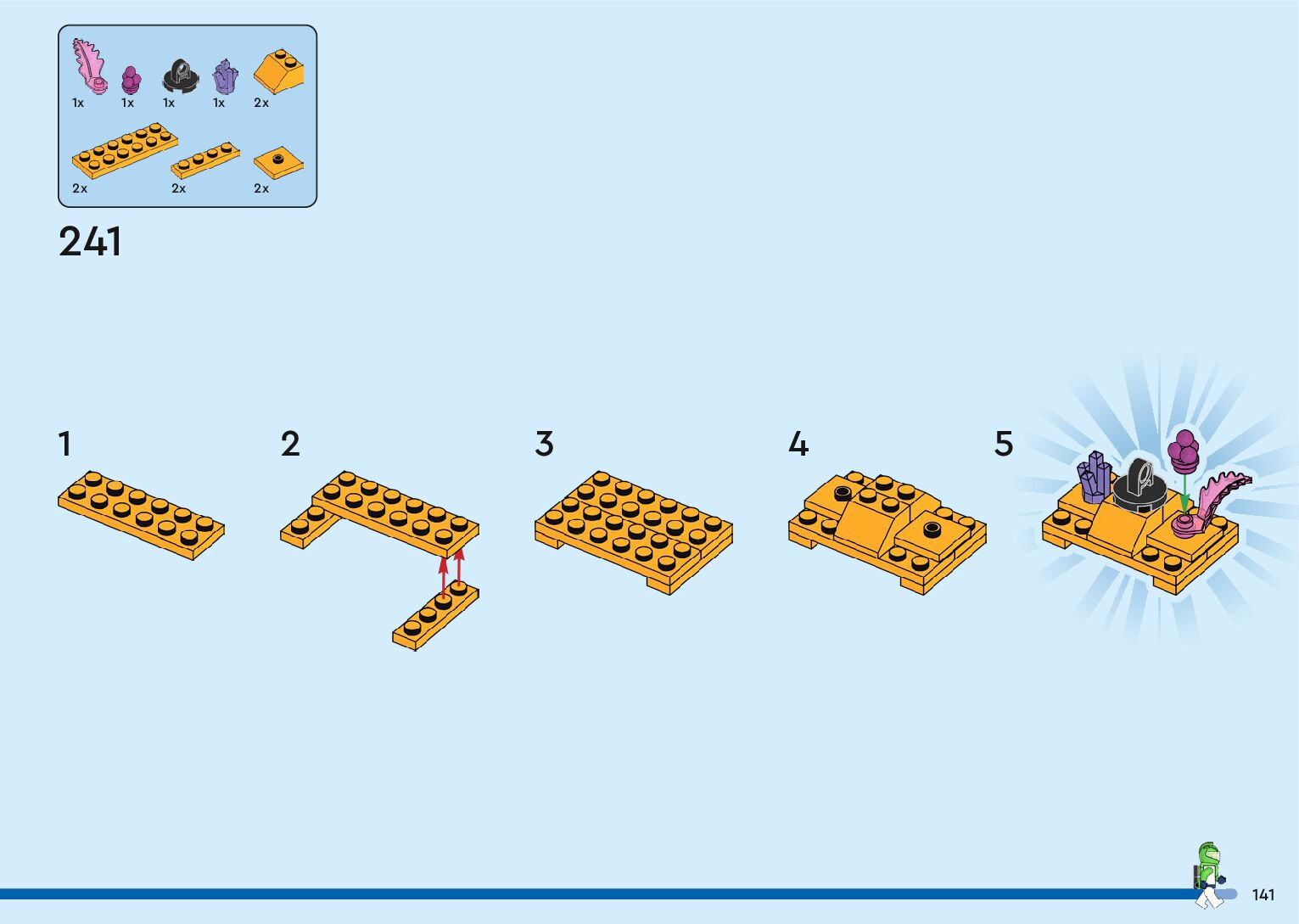 1x 1x 1x 1x 2x

2x 2x 2x

241

1

2

3

4

5

141