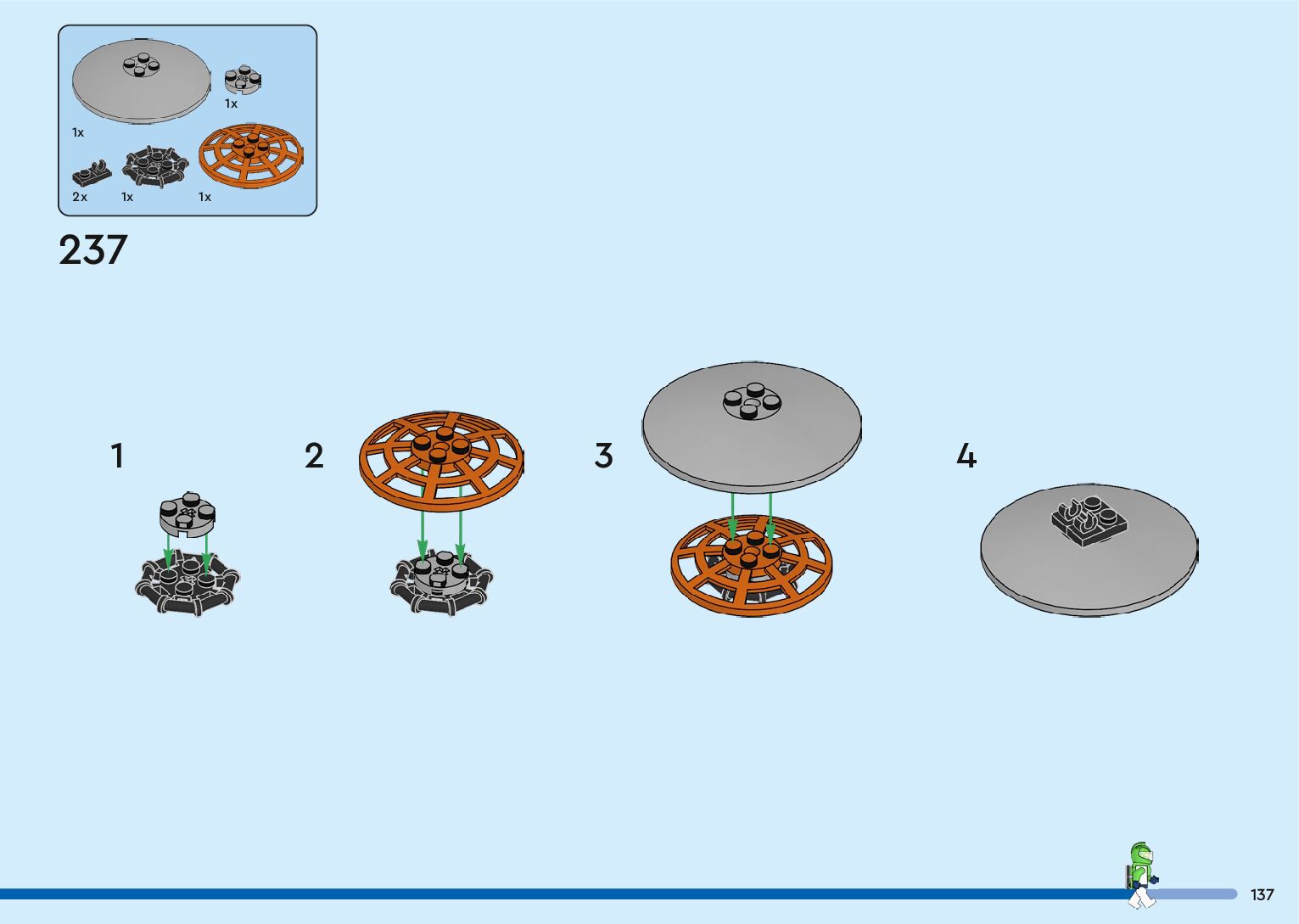 1x
1x
2x
1x
1x

237

1
2
3
4

137