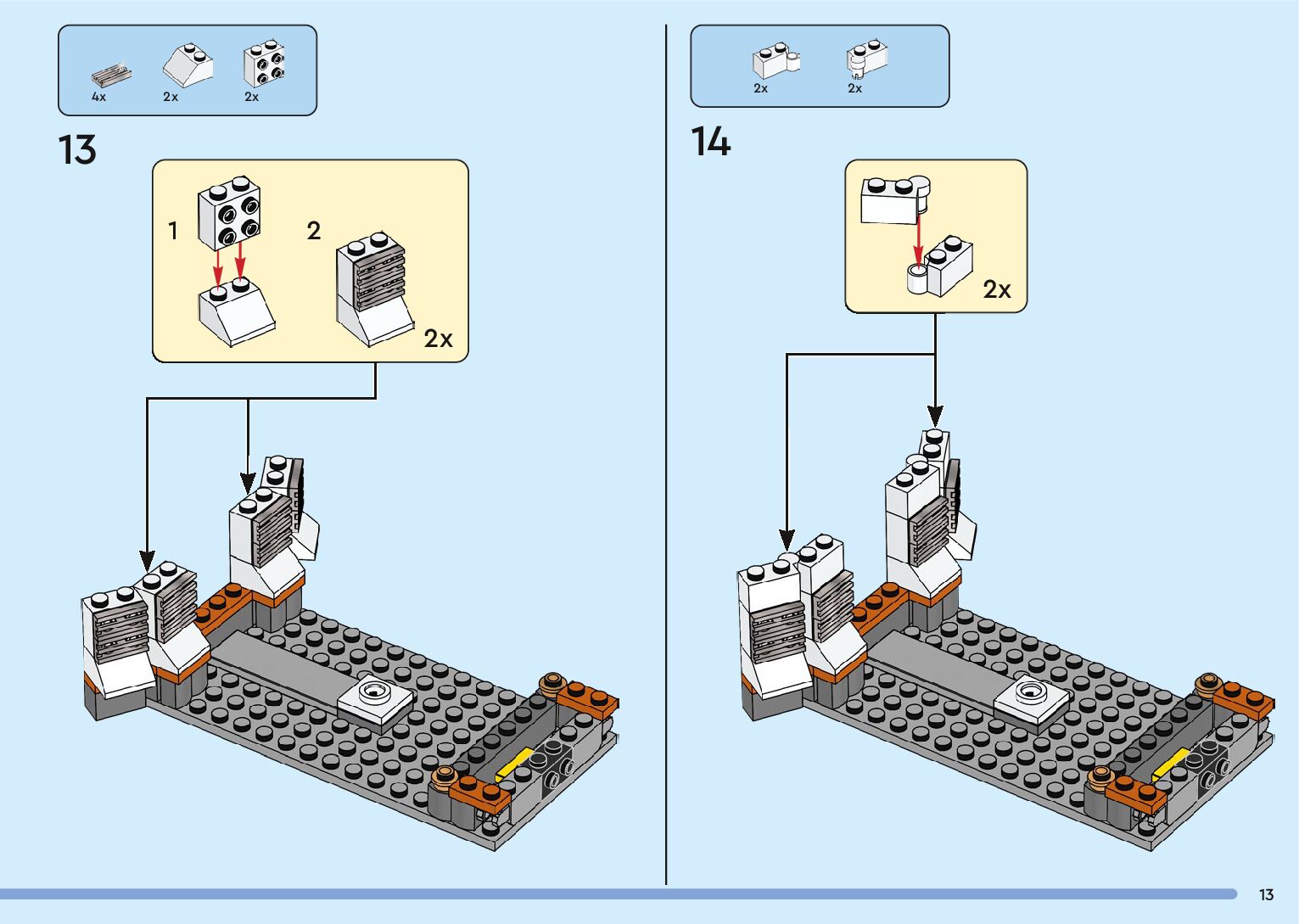 4x 2x 2x

13

1

2

2x

2x 2x

14

2x

13