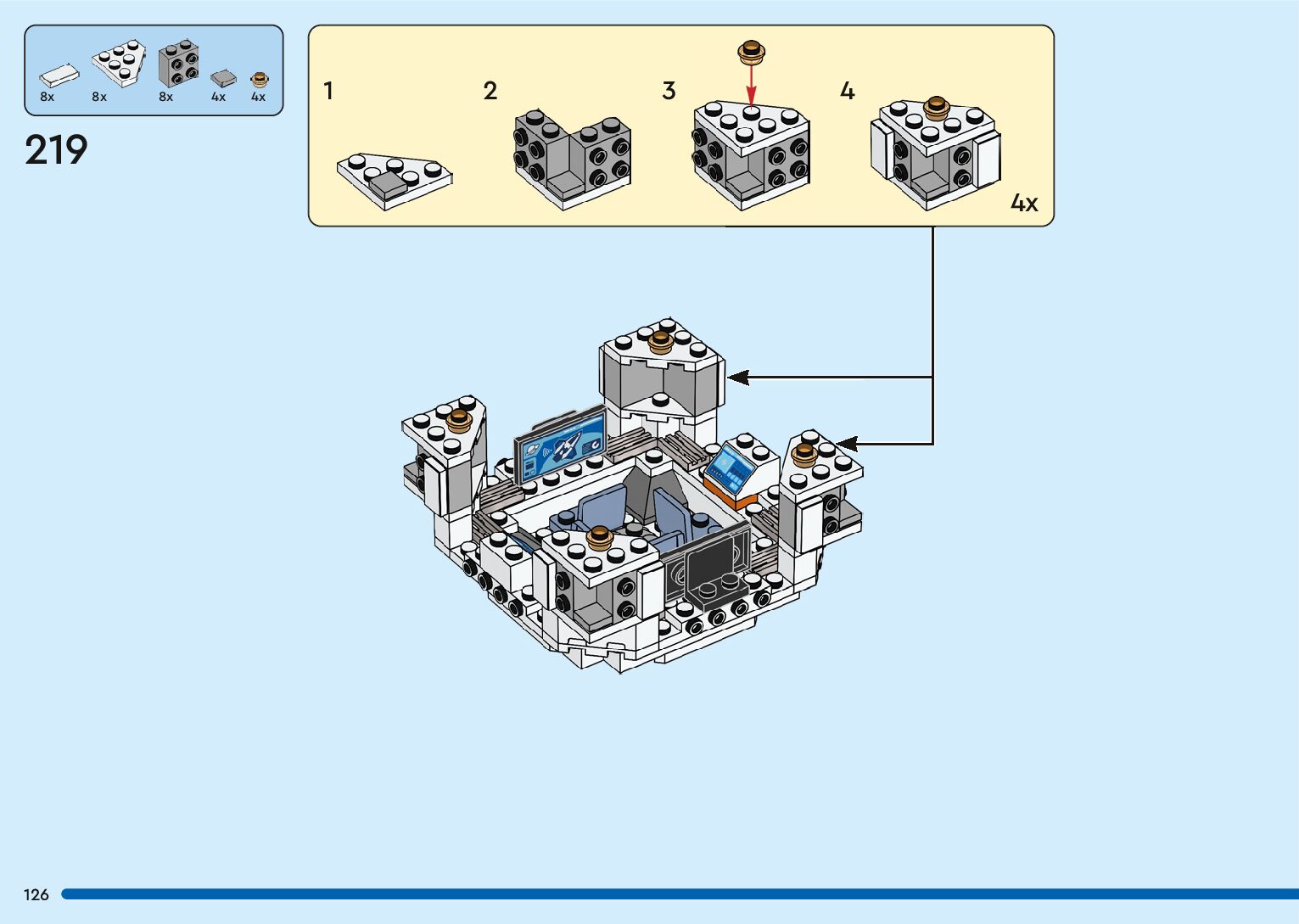 8x 8x 8x 4x 4x

219

1 2 3 4

4x

126