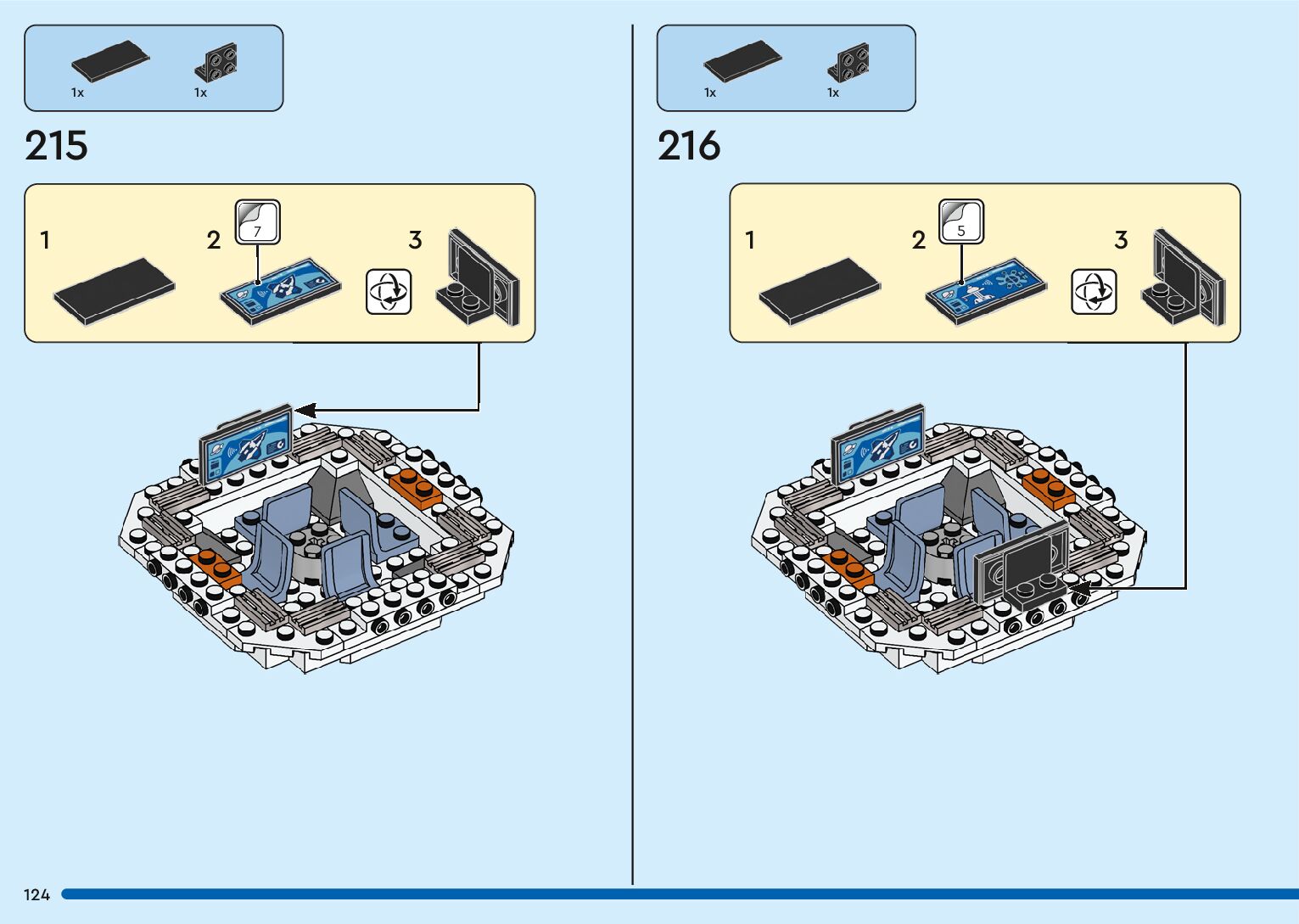 1x 1x

215

1

2

7

3

1x 1x

216

1

2

5

3

124