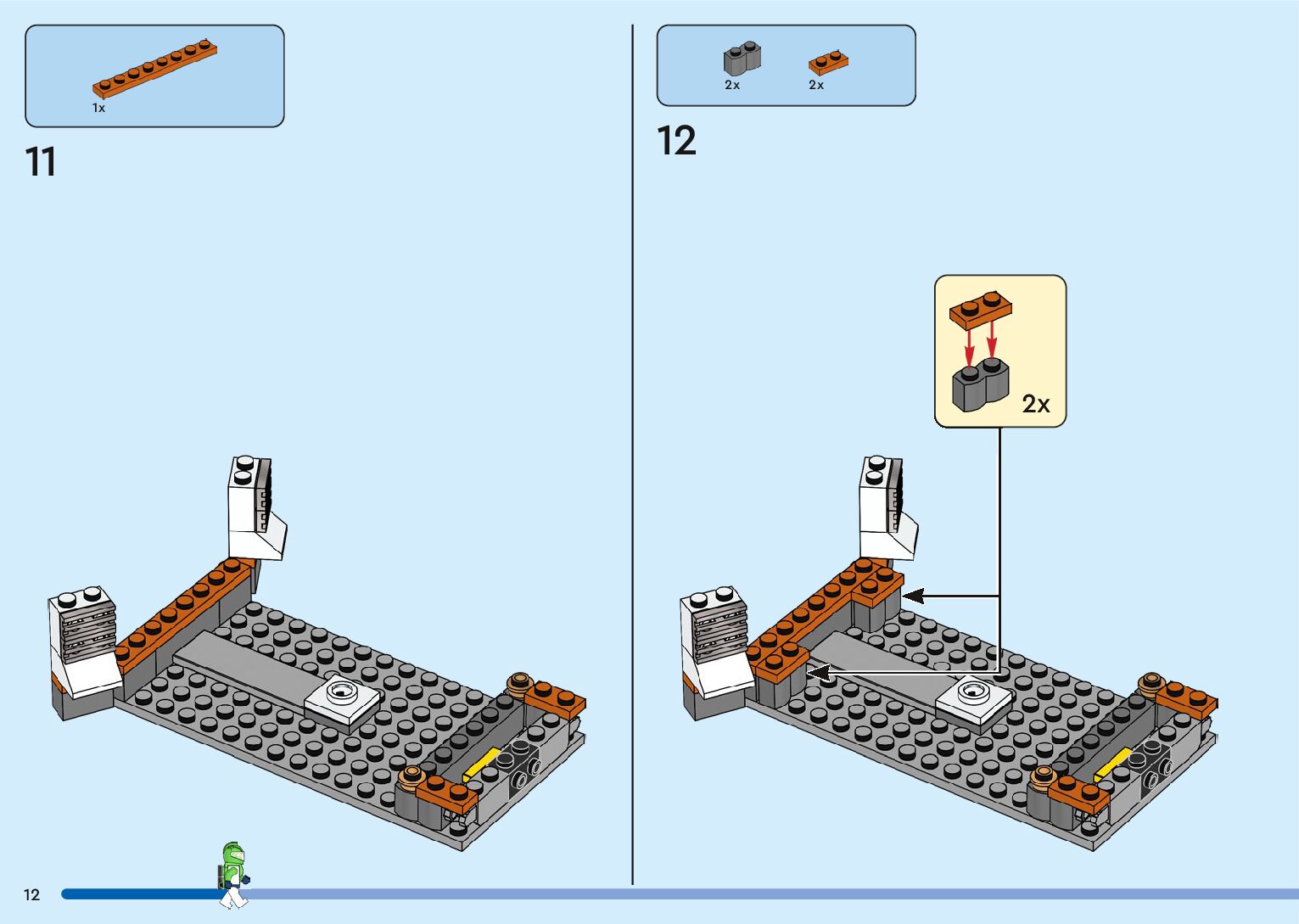 1x

11

2x 2x

12

2x

12