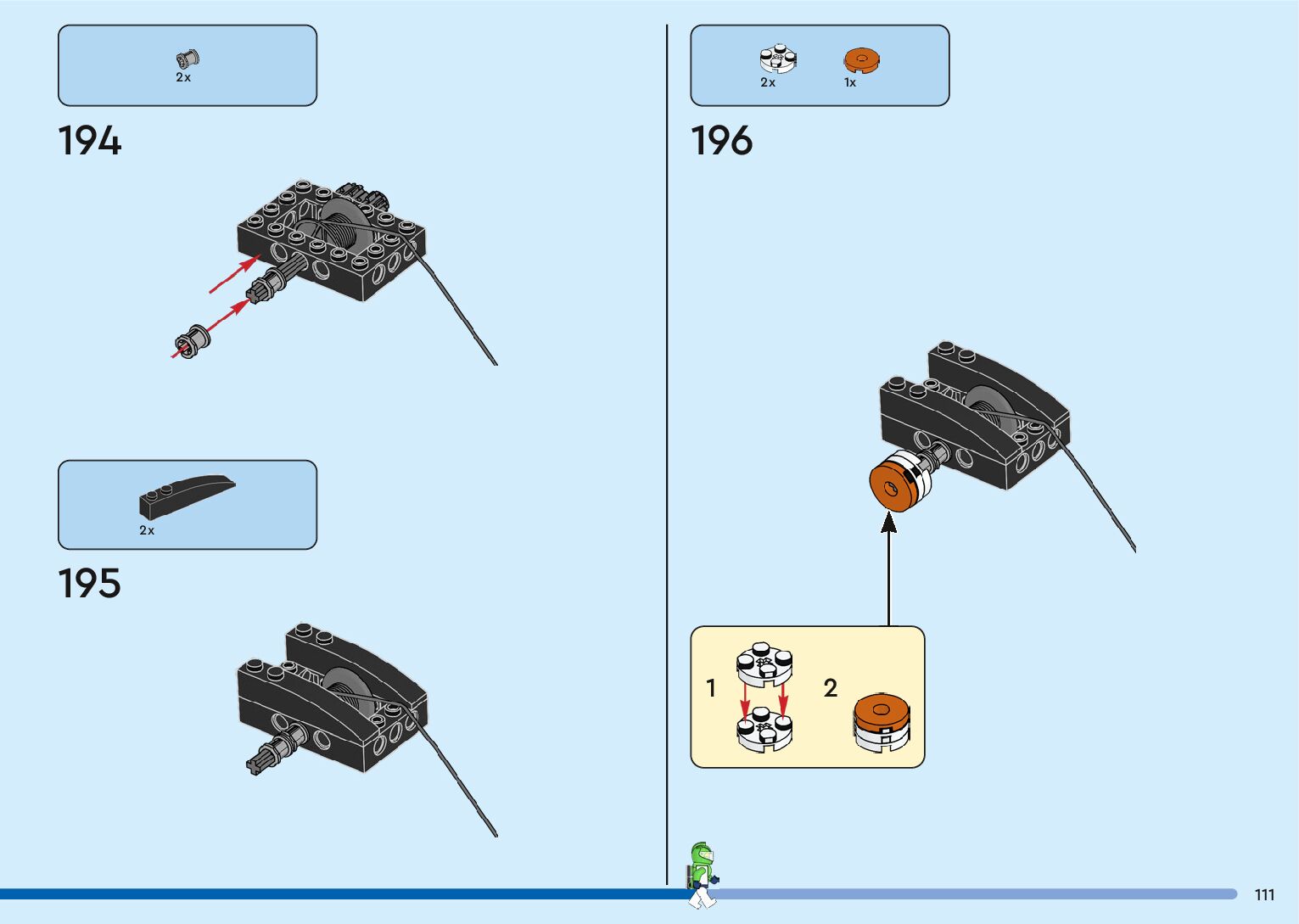 2x

194

2x

195

2x 1x

196

1

2

111