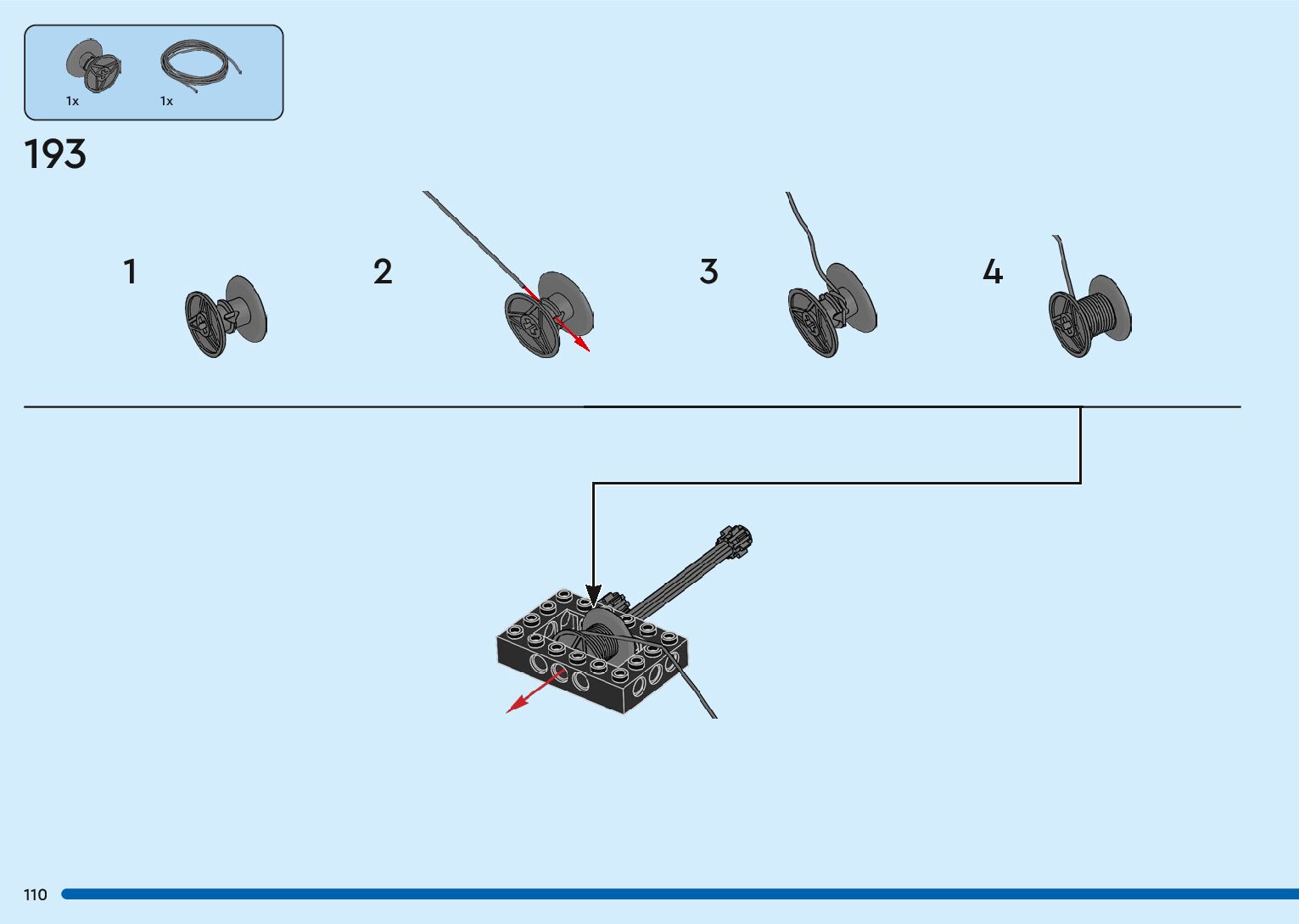 1x
1x

193

1
2
3
4

110