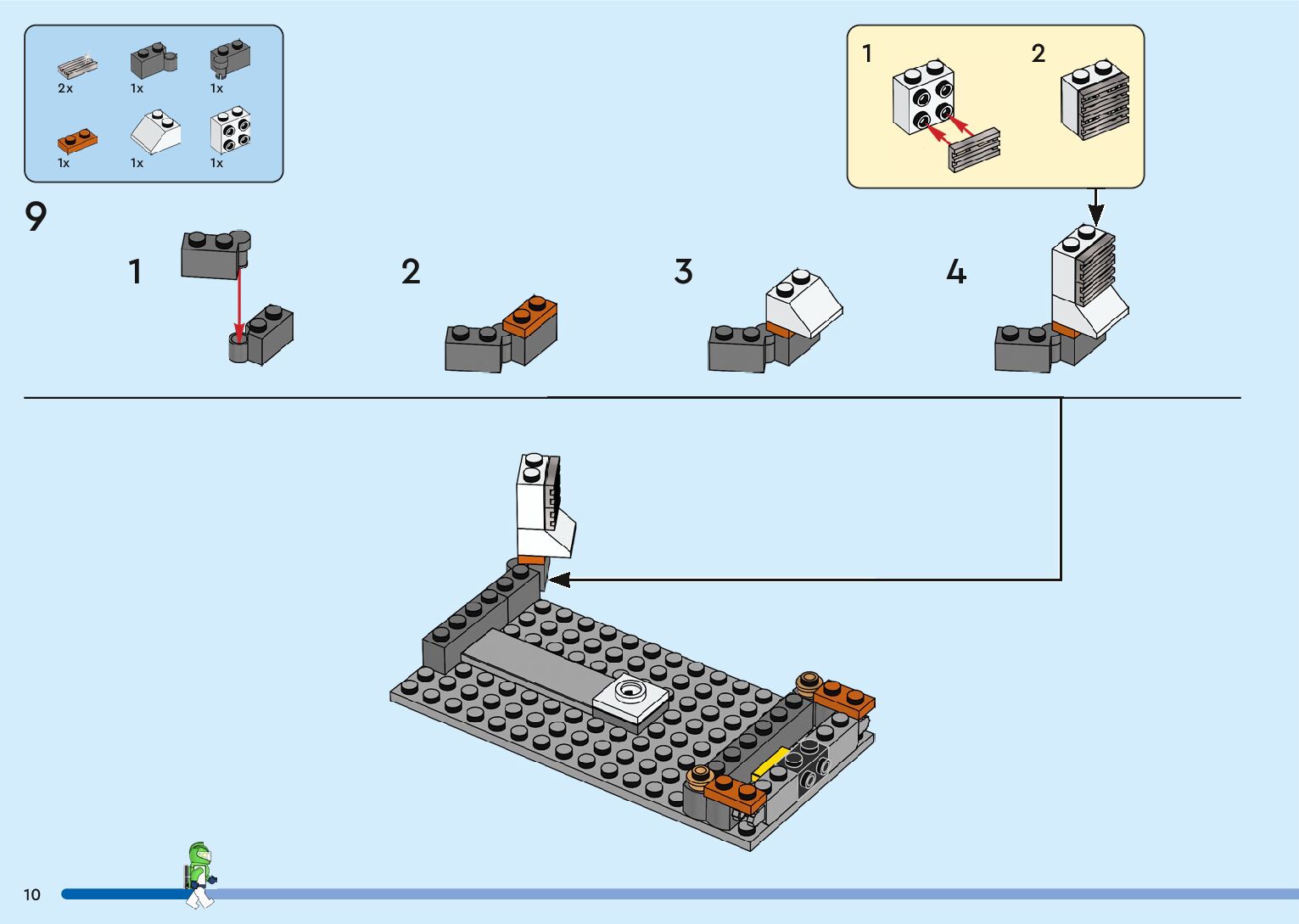 2x 1x 1x
1x 1x 1x

1 2

9

1

2

3

4

10