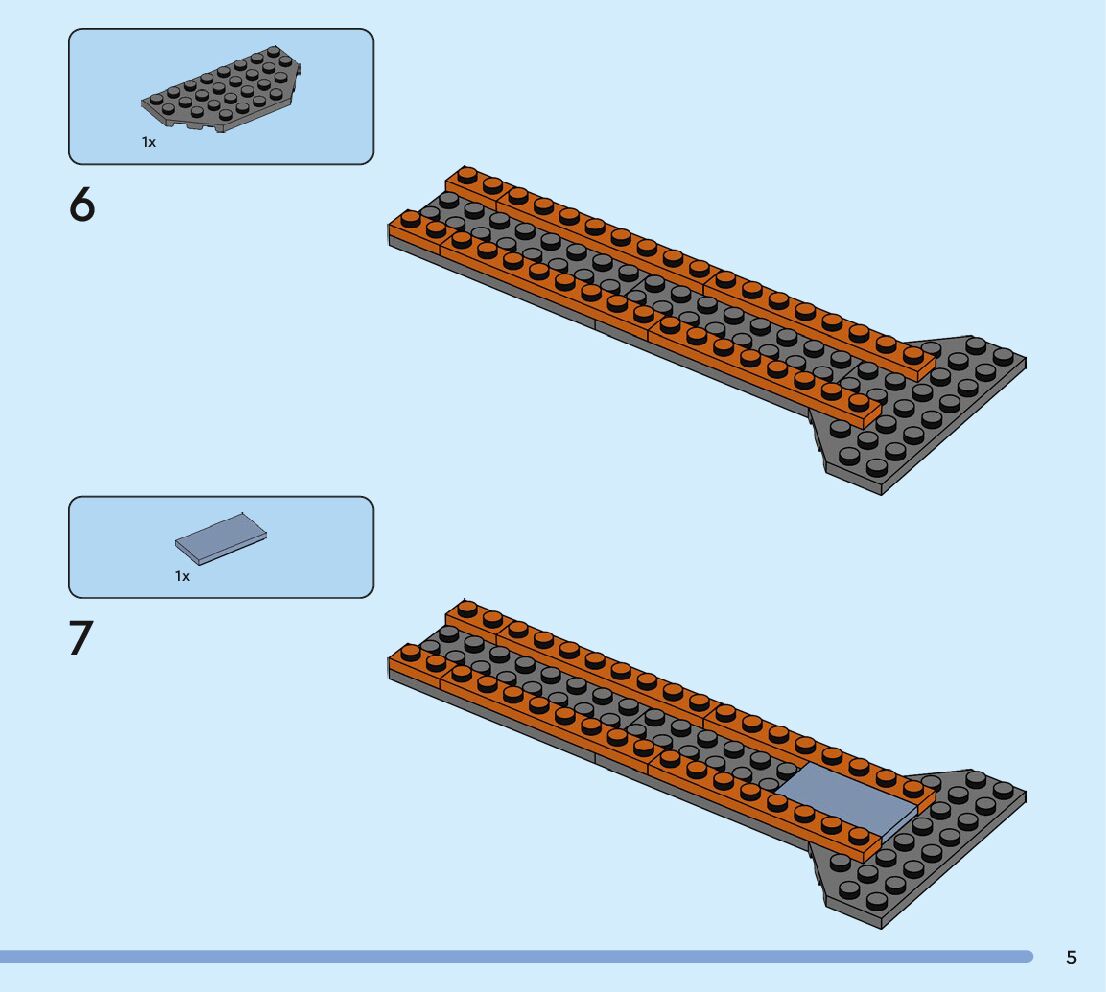 1x

6

1x

7

5