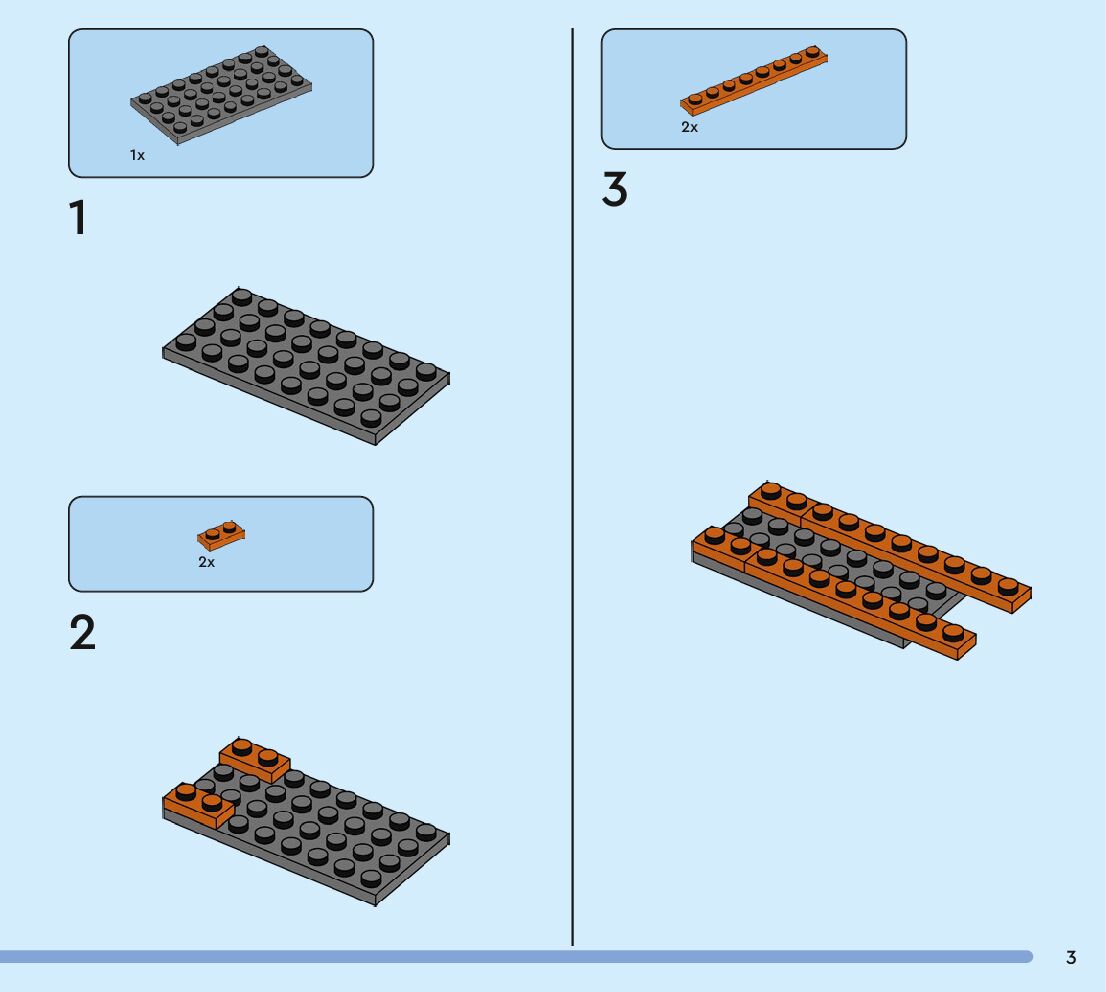 1x

1

2x

2

2x

3

3