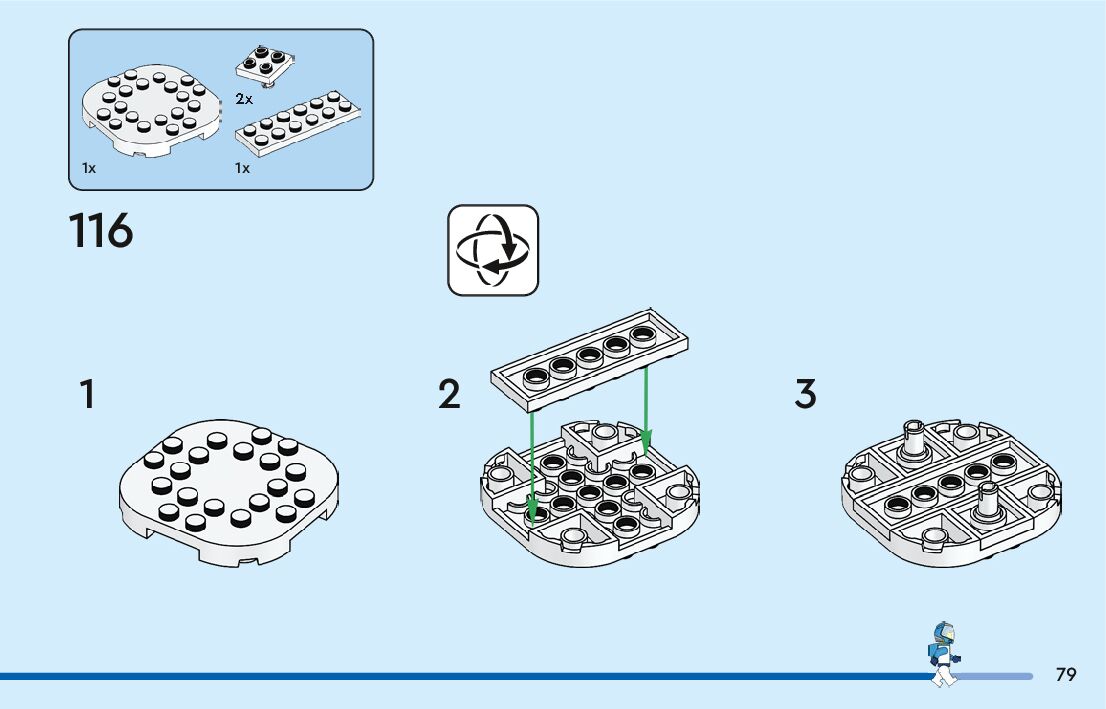 2x

1x

1x

116

1

2

3

79