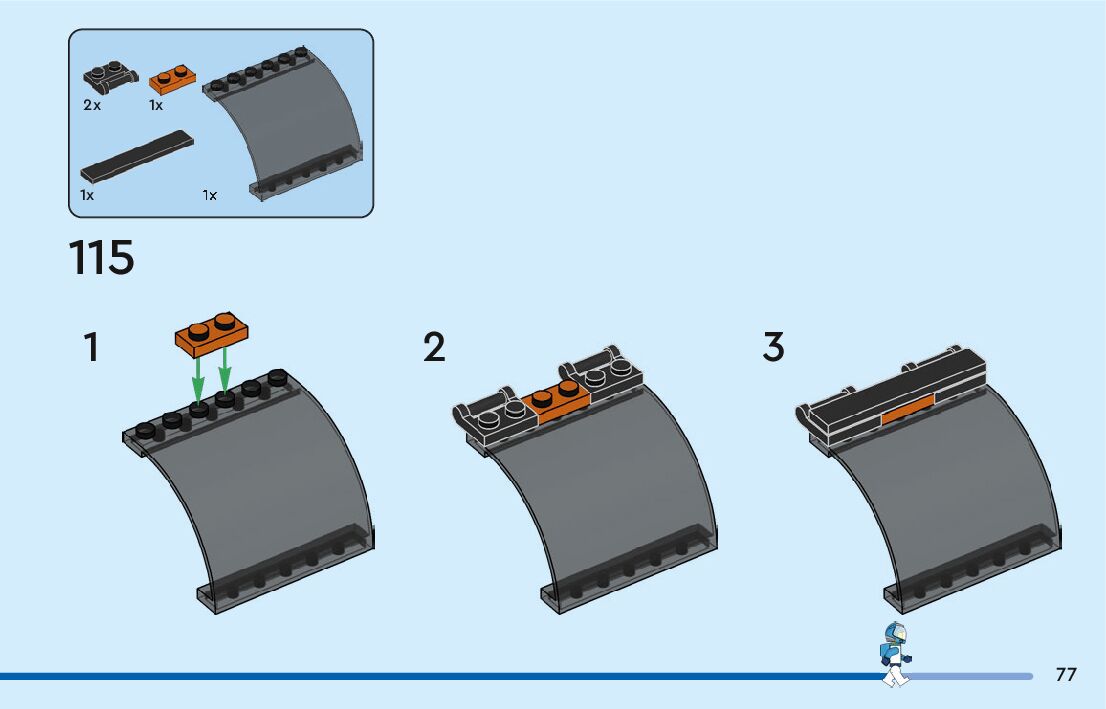 2x
1x
1x
1x

115

1

2

3

77