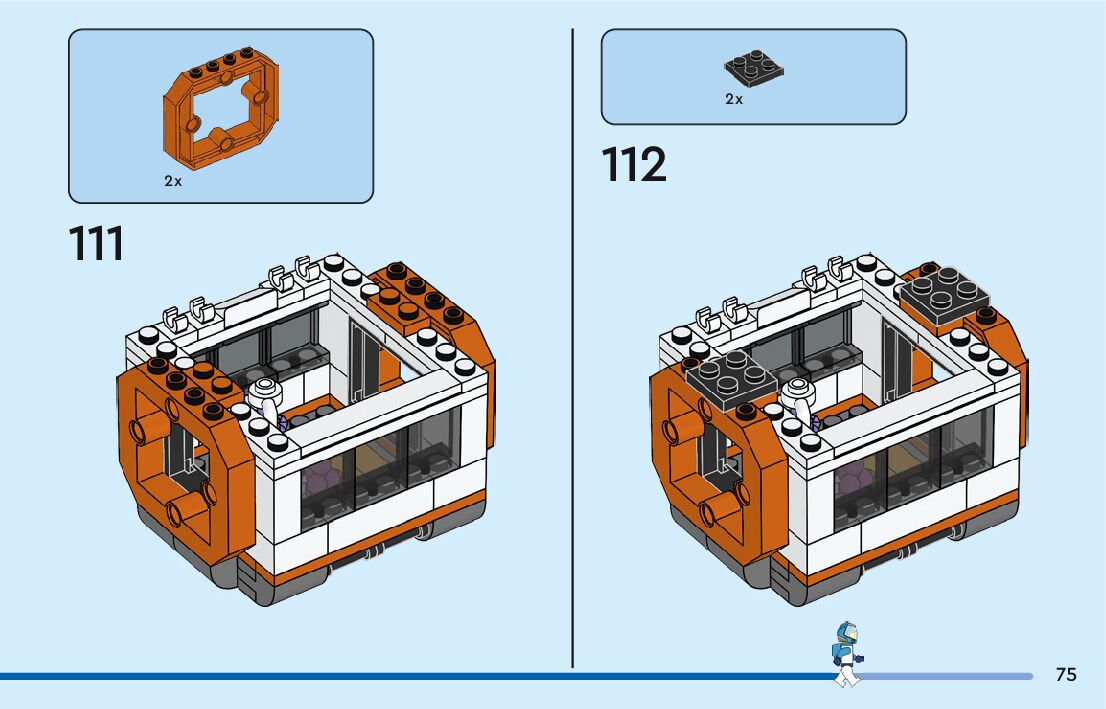 2x

111

2x

112

75