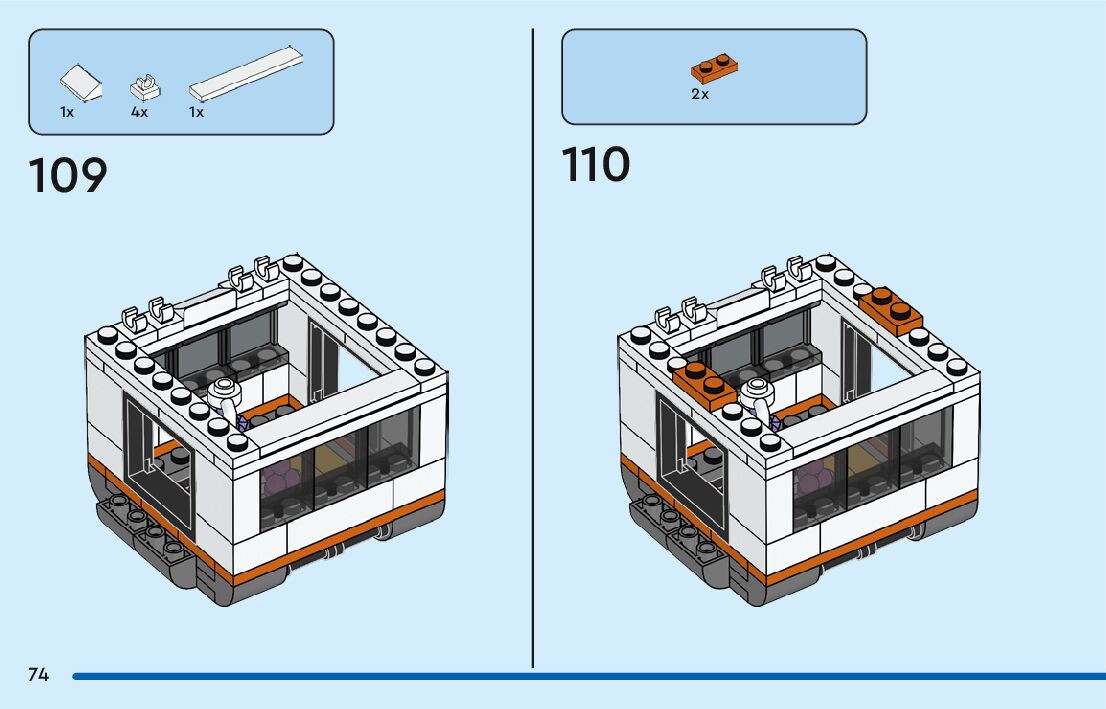 1x 4x 1x

109

2x

110

74