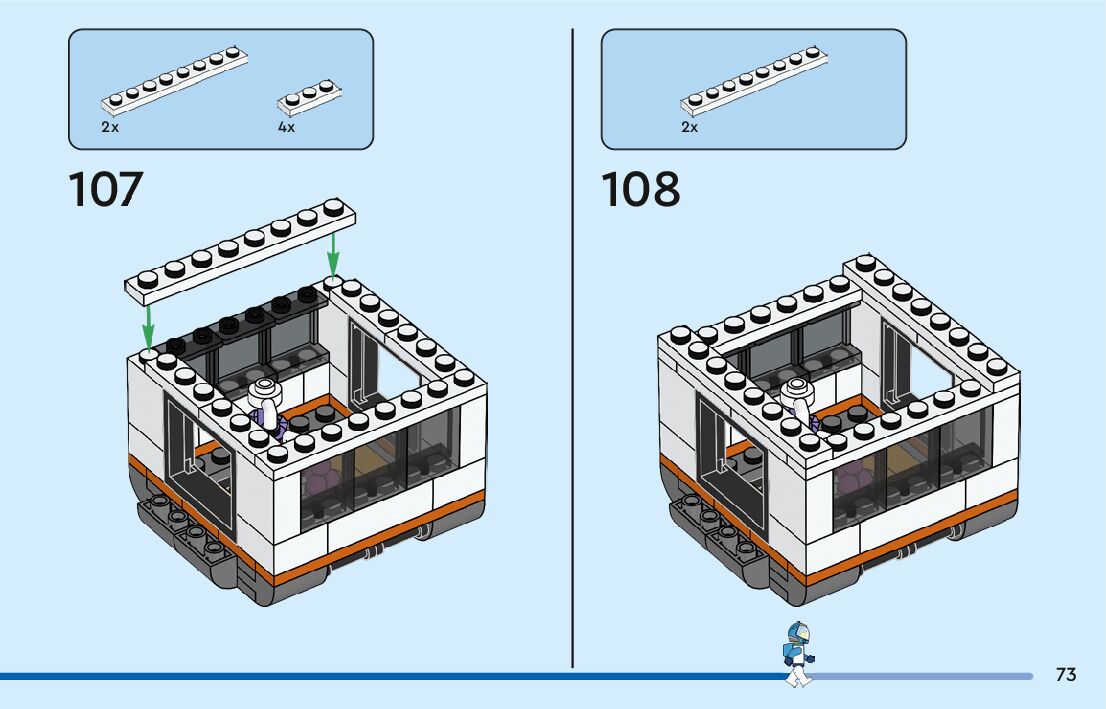 2x

4x

107

2x

108

73