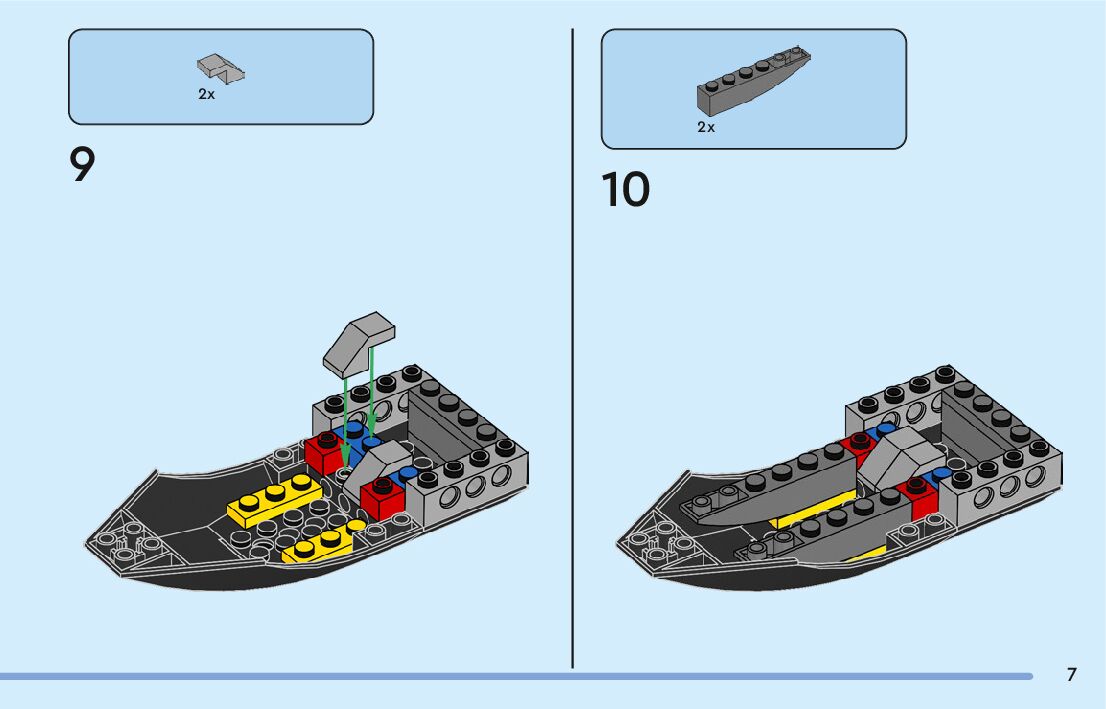 2x

9

2x

10

7