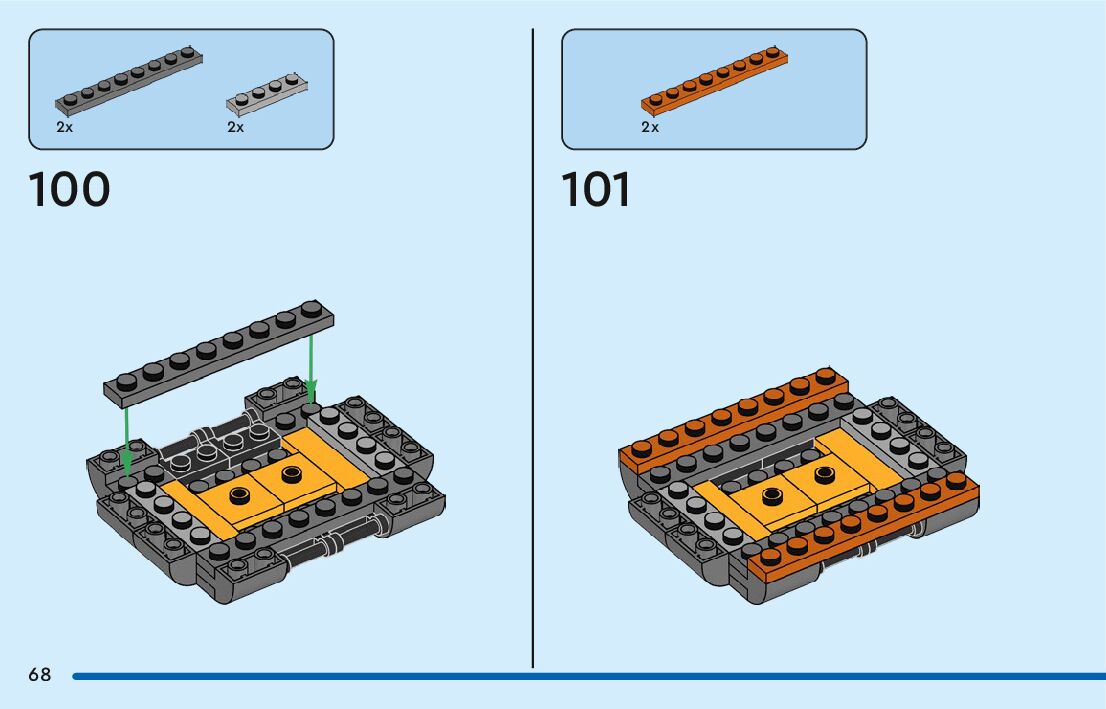 2x

2x

100

2x

101

68