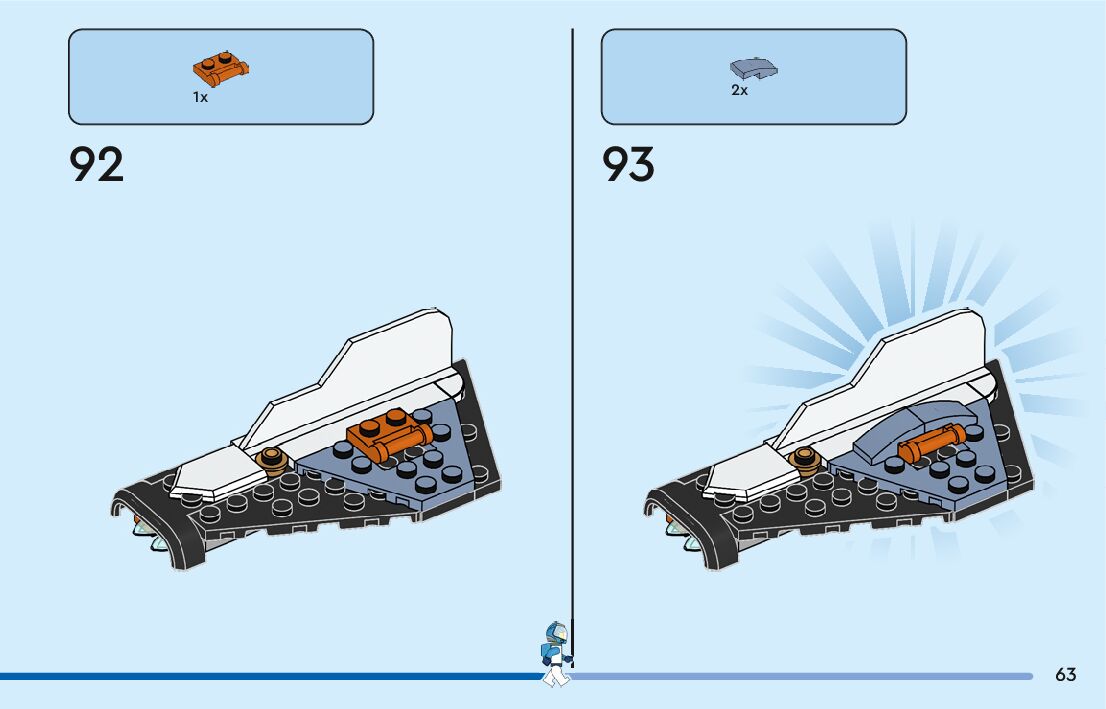 1x

92

2x

93

63