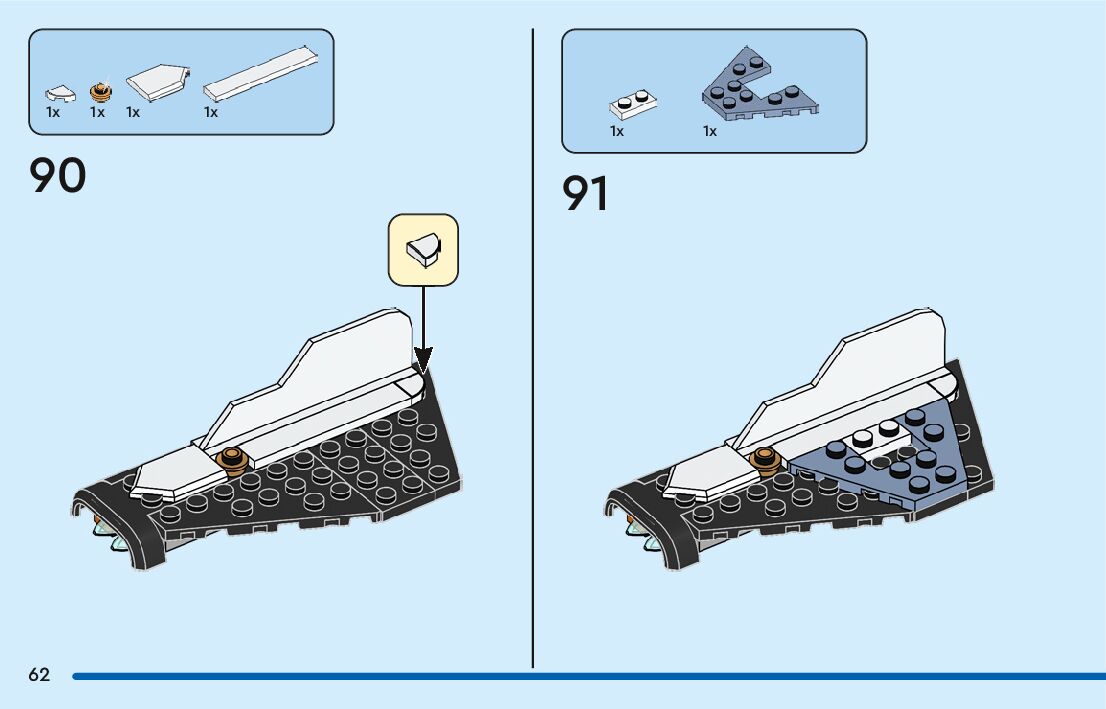 1x 1x 1x 1x

90

1x 1x

91

62