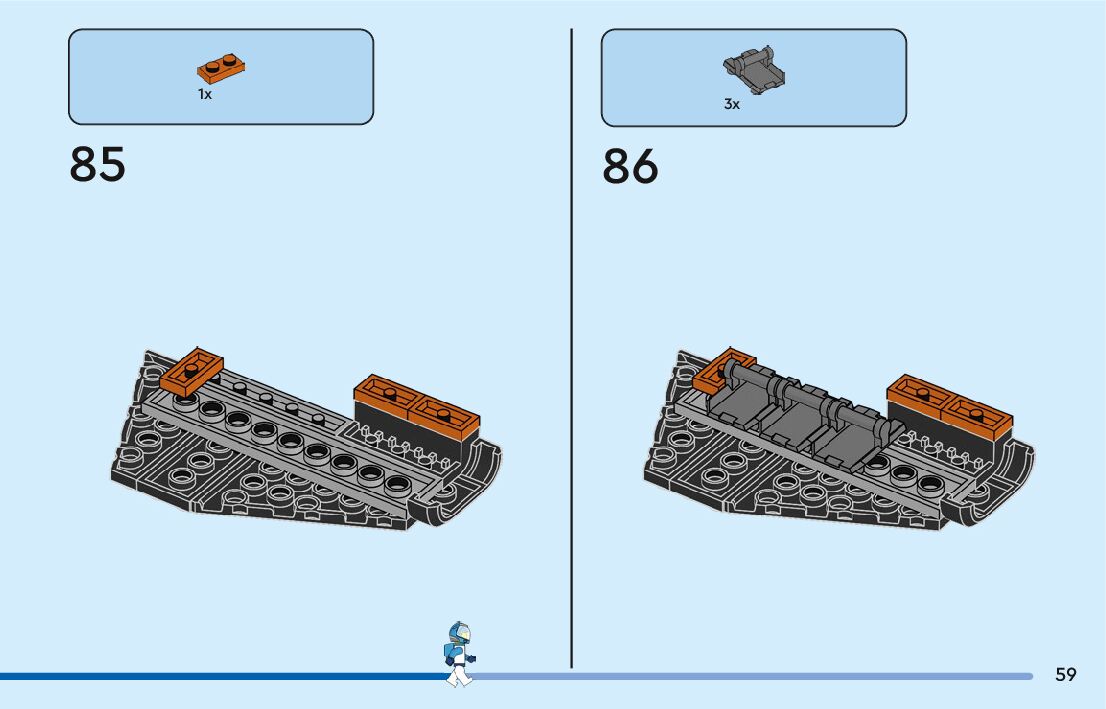 1x

85

3x

86

59