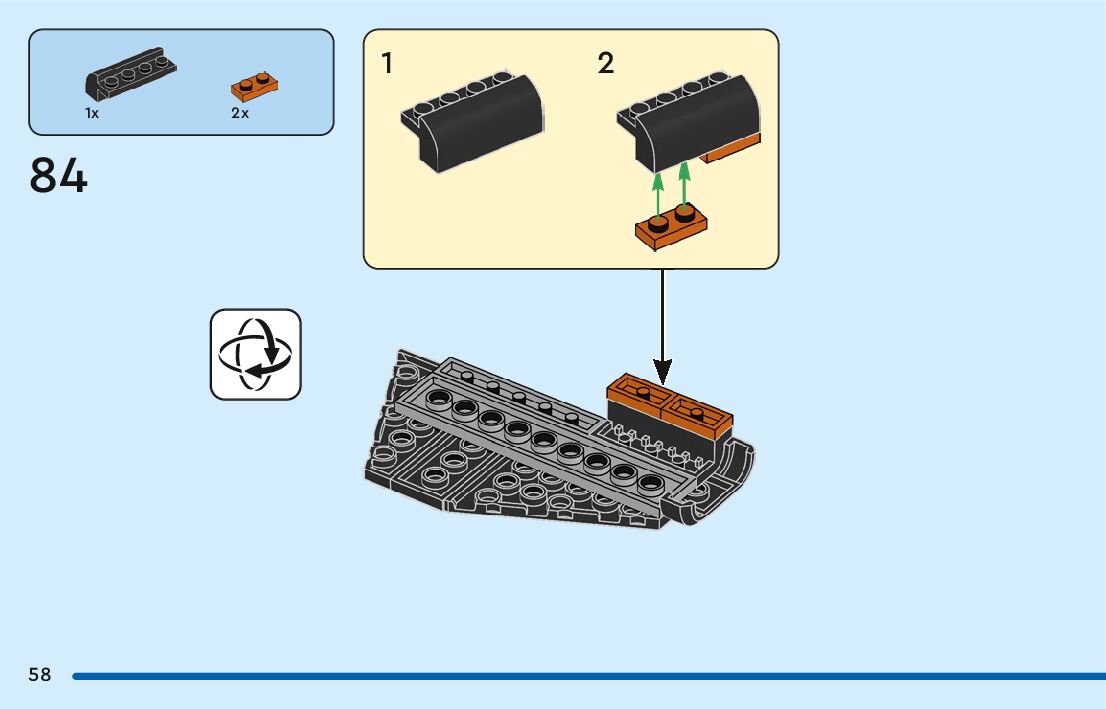 1x
2x

84

1
2

58