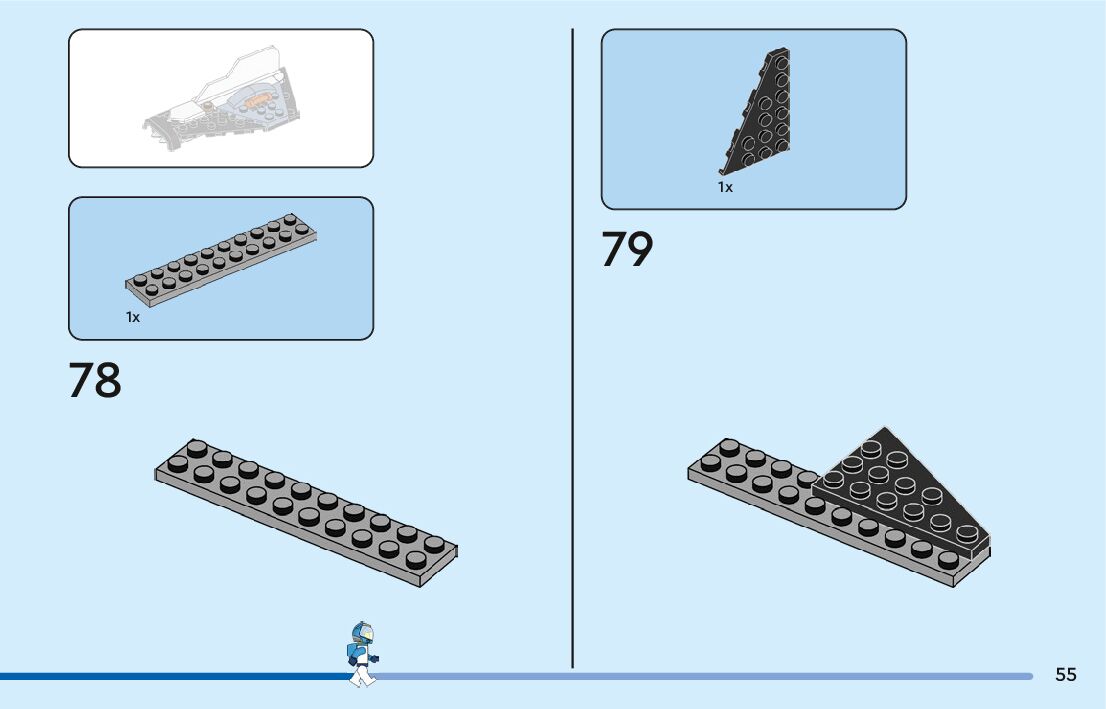 1x

78

1x

79

55