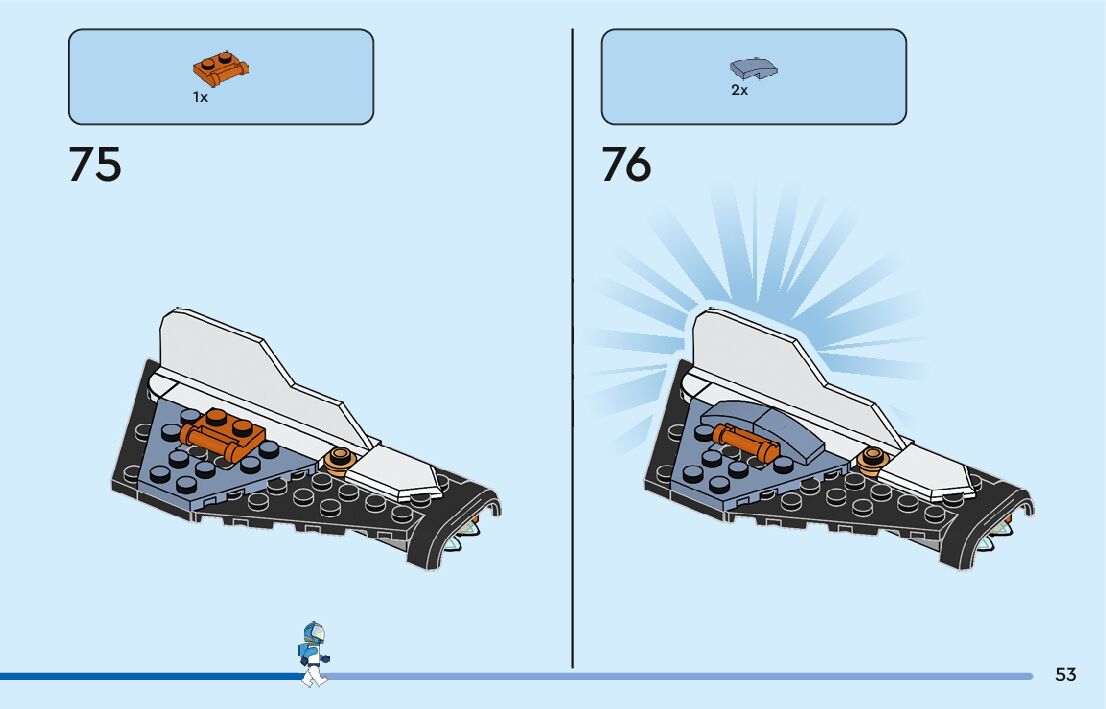 1x

75

2x

76

53