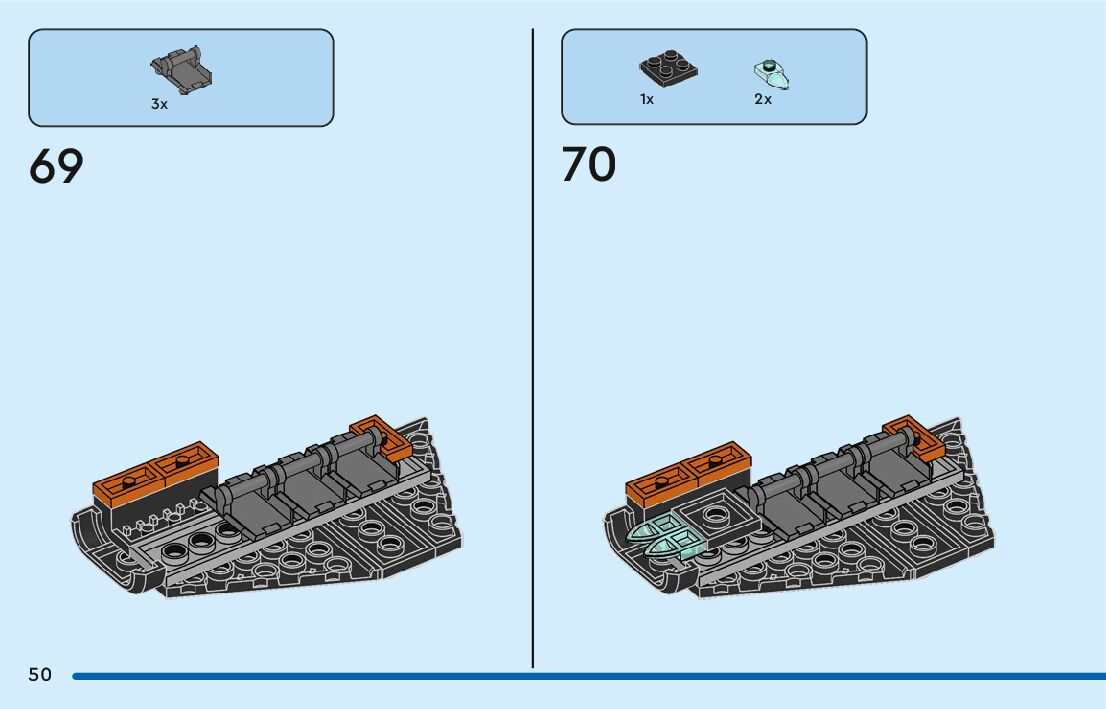 3x

69

1x

2x

70

50