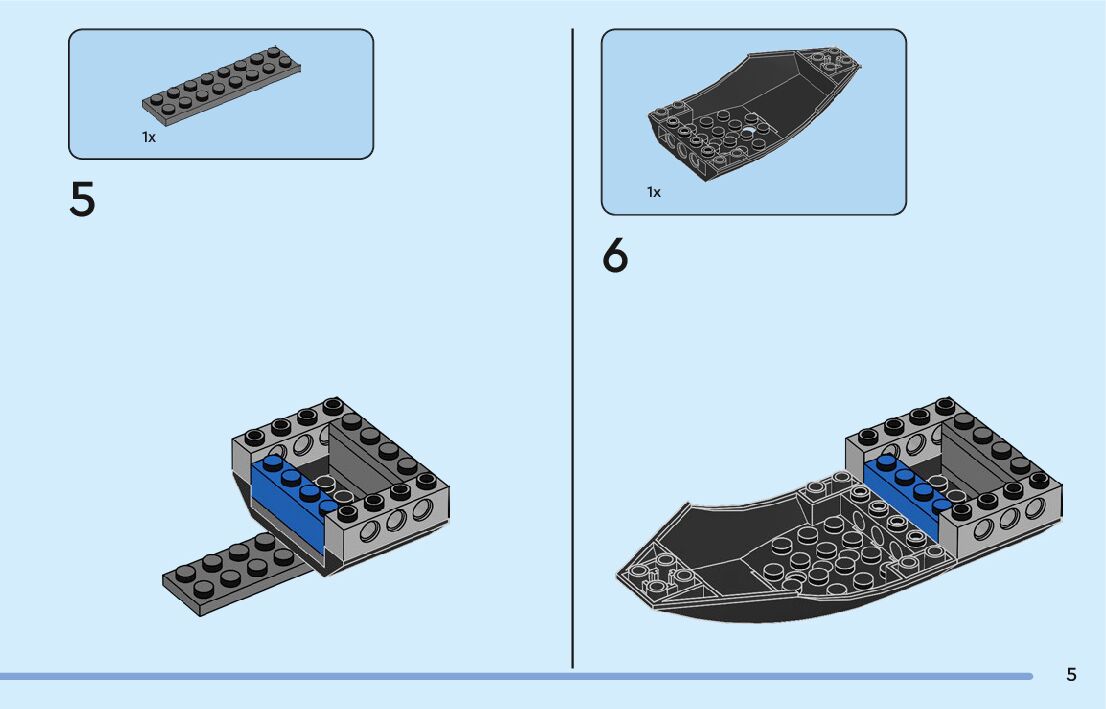 1x

5

1x

6

5