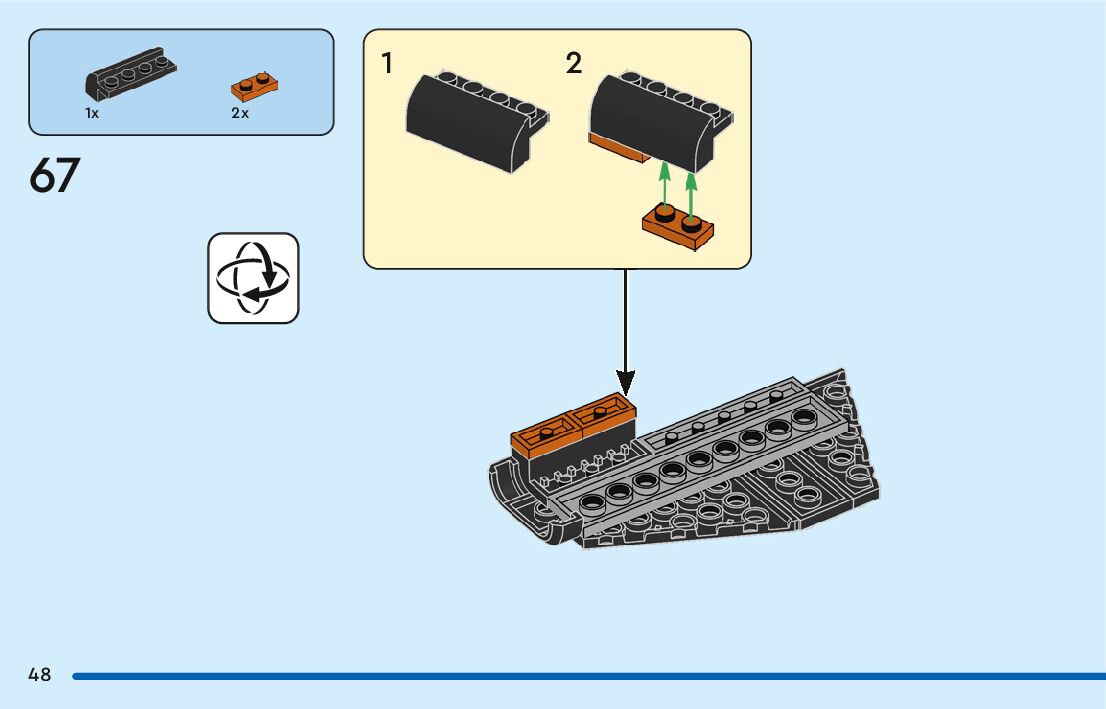 1x
2x

67

1
2

48