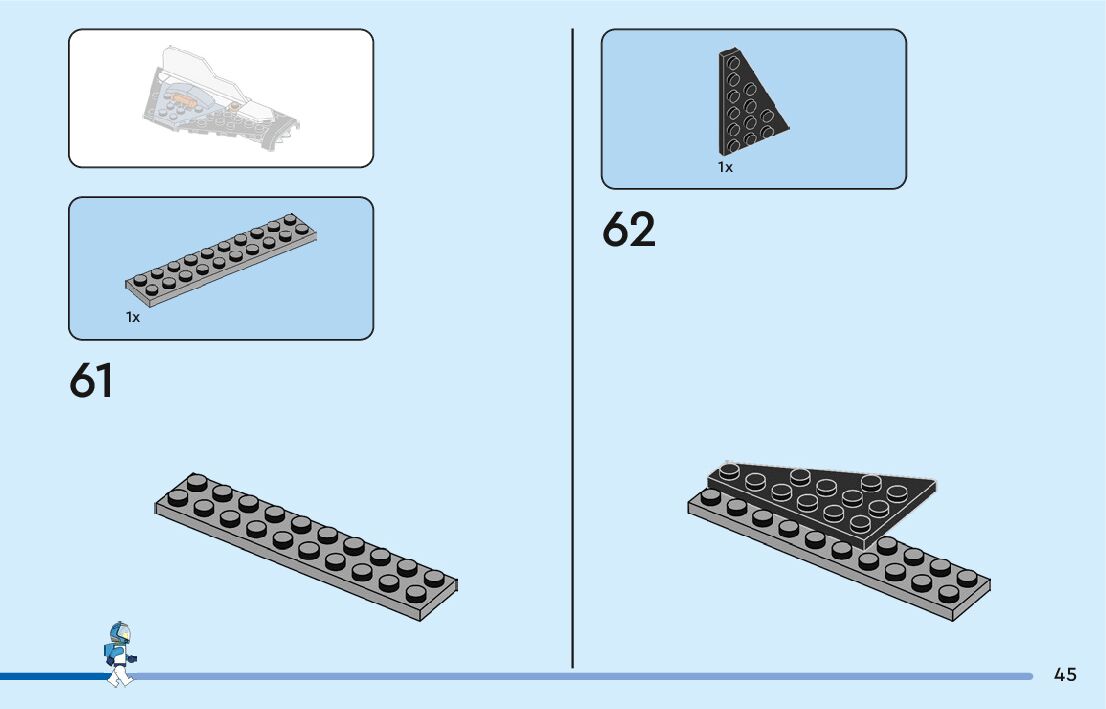 1x

61

1x

62

45